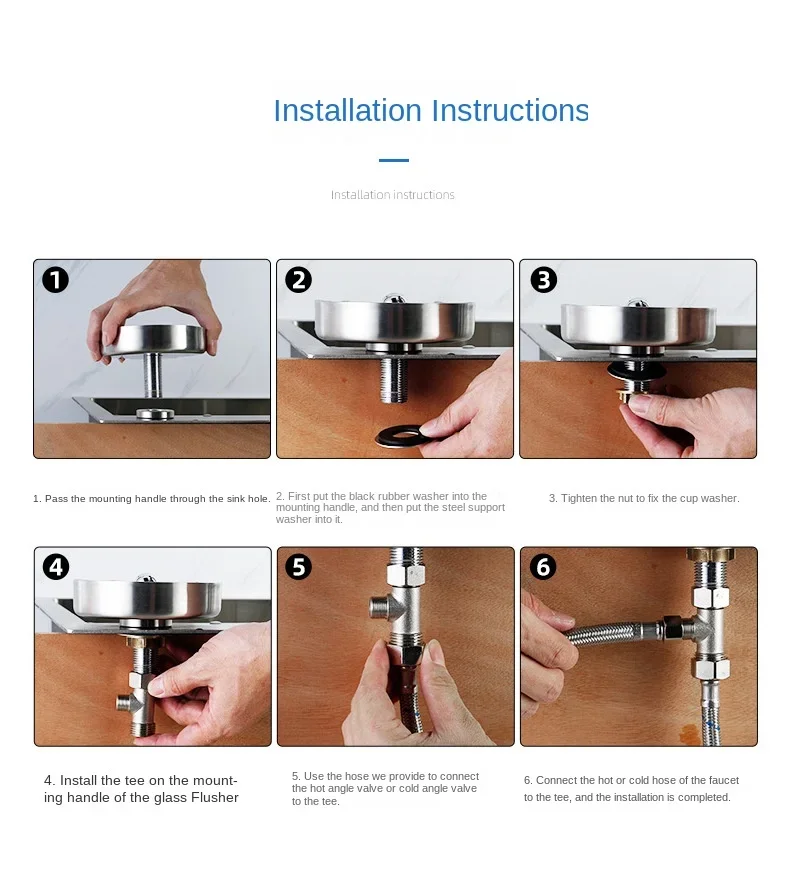 Installation Instructions

Installation instructions

1

2

3

1. Pass the mounting handle through the sink hole.

2. First put the black rubber washer into the mounting handle, and then put the steel support washer into it.

3. Tighten the nut to fix the cup washer.

4

5

6

4. Install the tee on the mounting handle of the glass Flusher

5. Use the hose we provide to connect the hot angle valve or cold angle valve to the tee.

6. Connect the hot or cold hose of the faucet to the tee, and the installation is completed.