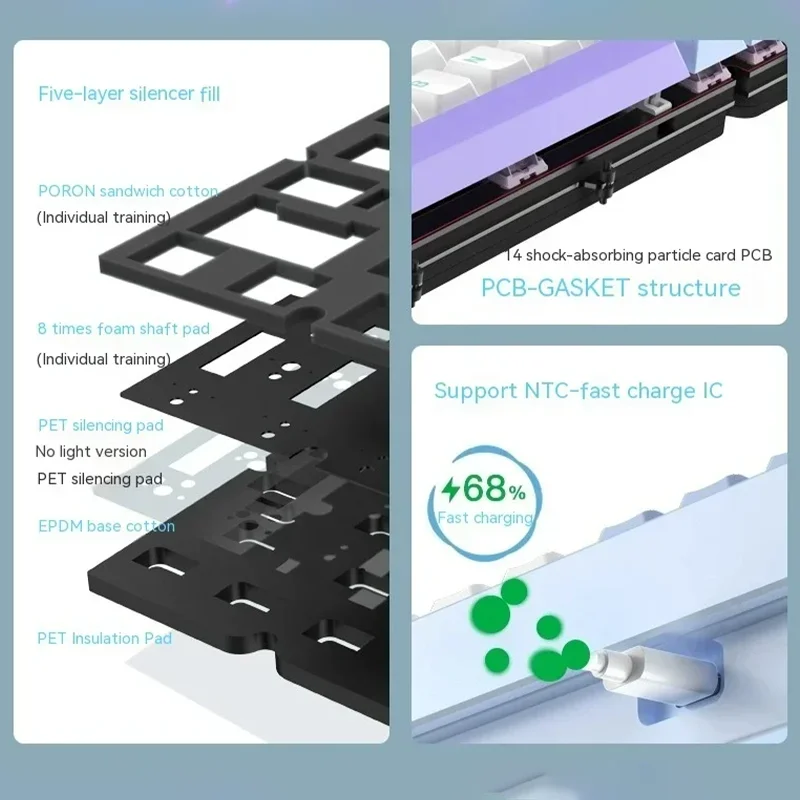 Five-layer silencer fill

PORON sandwich cotton
(Individual training)

8 times foam shaft pad
(Individual training)

PET silencing pad
No light version
PET silencing pad

EPDM base cotton

PET Insulation Pad

14 shock-absorbing particle card PCB
PCB-GASKET structure

Support NTC-fast charge IC

68%
Fast charging