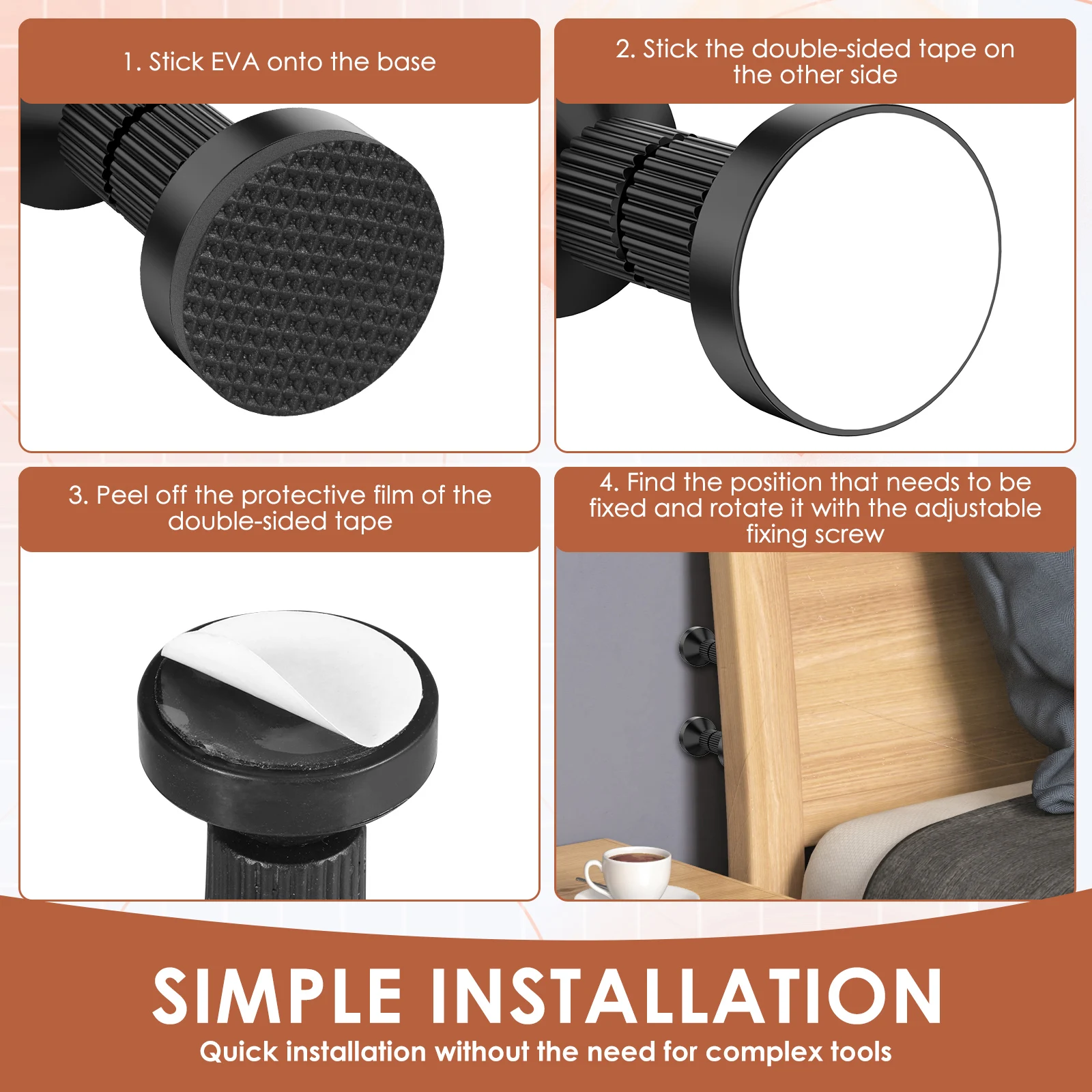 1. Stick EVA onto the base

2. Stick the double-sided tape on the other side

3. Peel off the protective film of the double-sided tape

4. Find the position that needs to be fixed and rotate it with the adjustable fixing screw

SIMPLE INSTALLATION

Quick installation without the need for complex tools