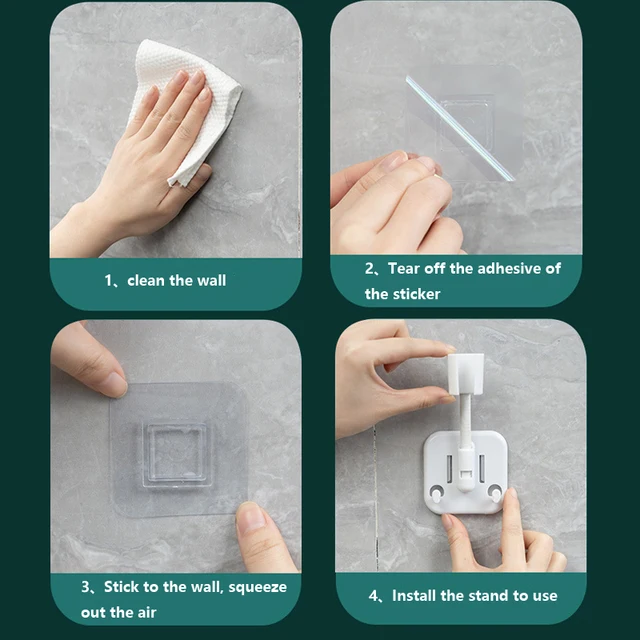 1、clean the wall

2、Tear off the adhesive of the sticker

3、Stick to the wall, squeeze out the air

4、Install the stand to use