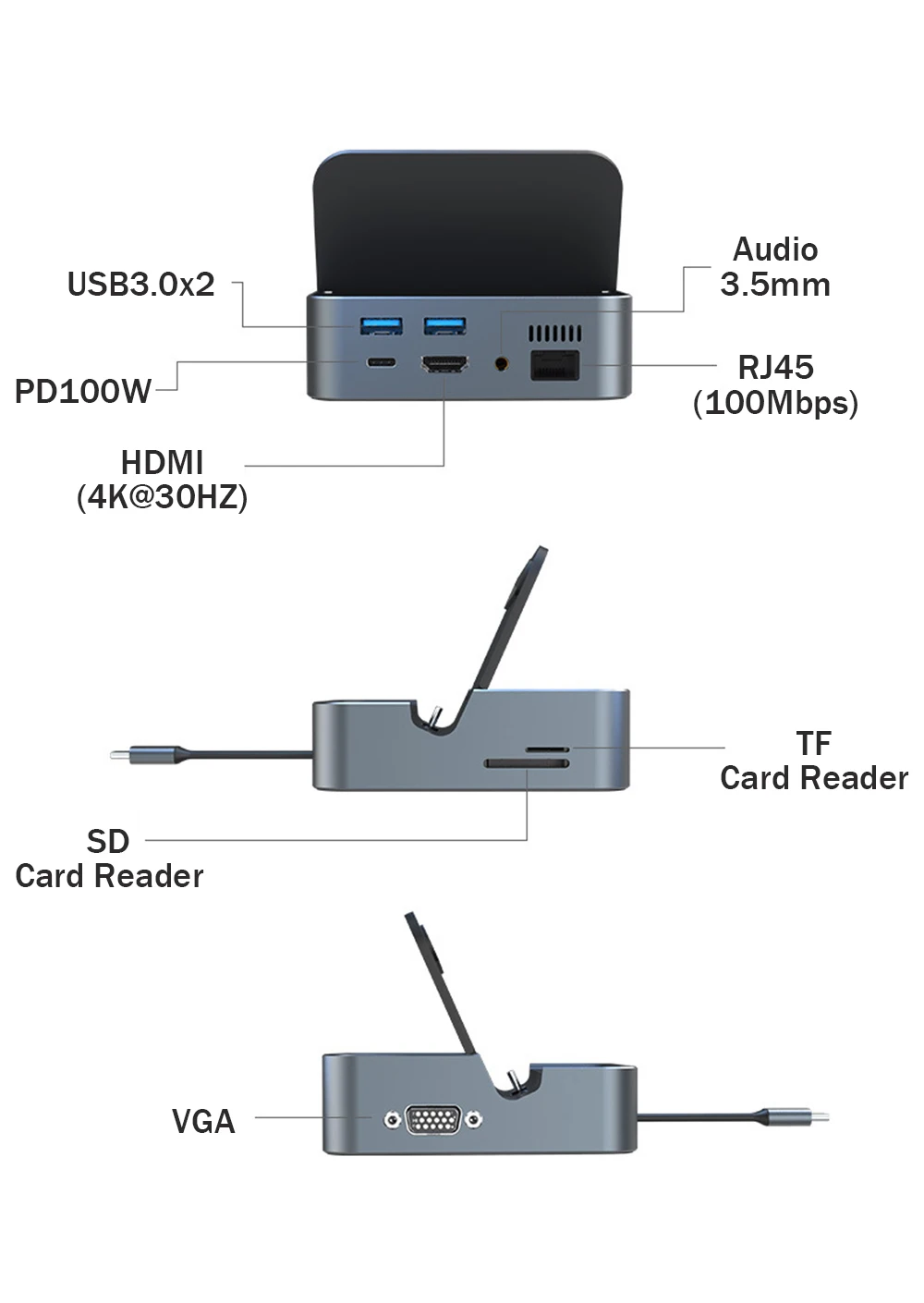 USB3.0x2

Audio 3.5mm

PD100W

RJ45 (100Mbps)

HDMI (4K@30HZ)

TF Card Reader

SD Card Reader

VGA