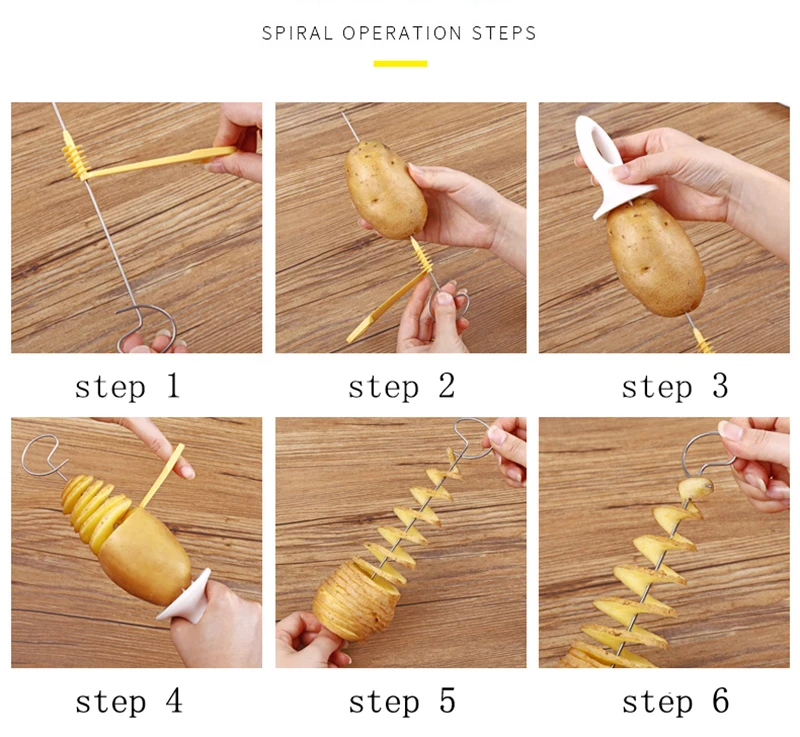 SPIRAL OPERATION STEPS

step 1

step 2

step 3

step 4

step 5

step 6