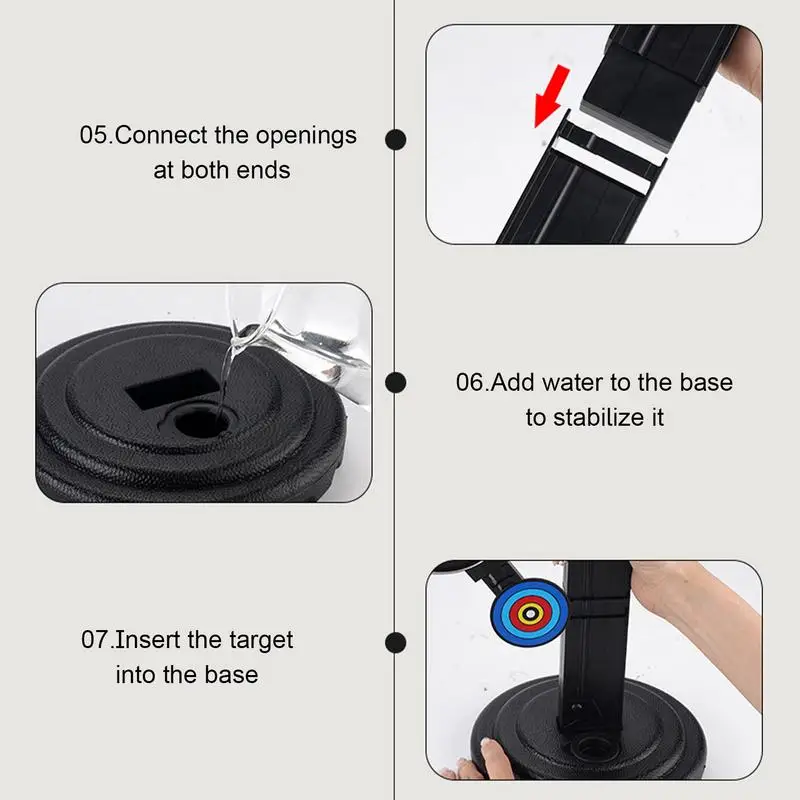 05.Connect the openings at both ends

06.Add water to the base to stabilize it

07.Insert the target into the base