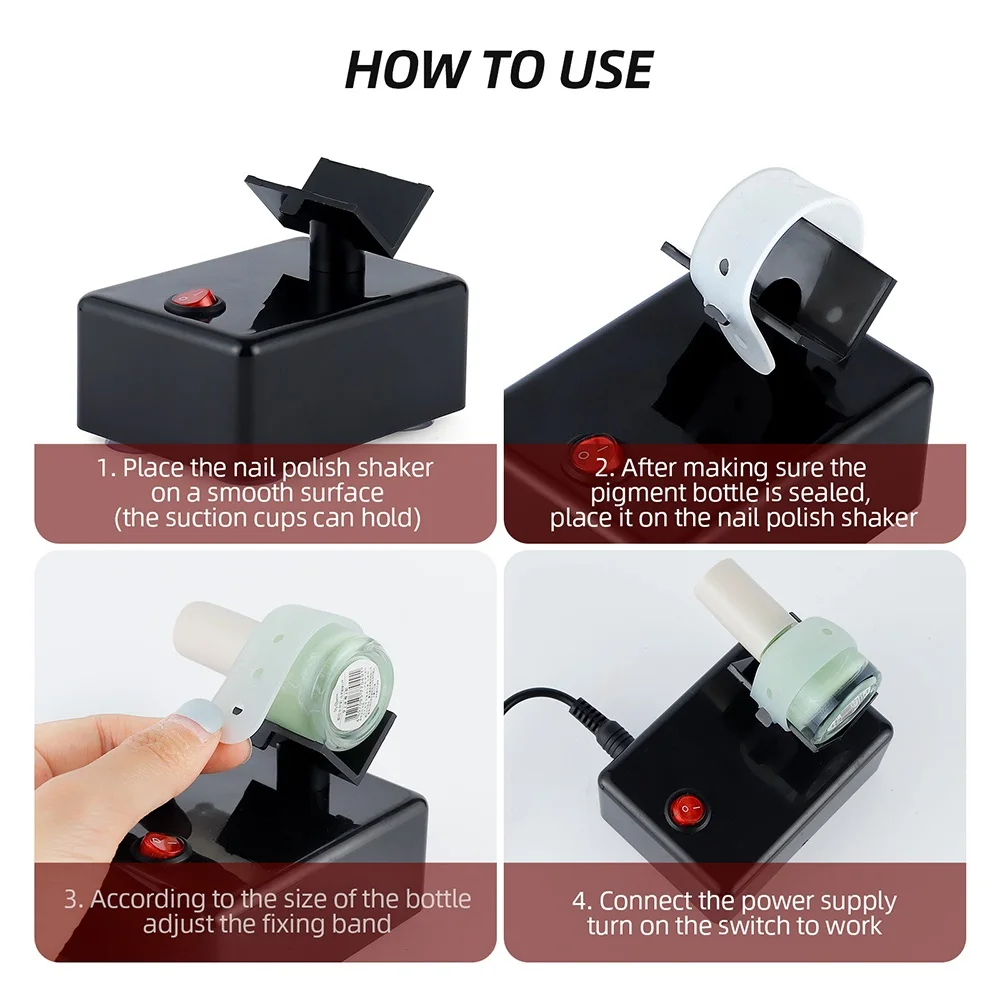 HOW TO USE

1. Place the nail polish shaker on a smooth surface (the suction cups can hold)

2. After making sure the pigment bottle is sealed, place it on the nail polish shaker

3. According to the size of the bottle adjust the fixing band

4. Connect the power supply turn on the switch to work