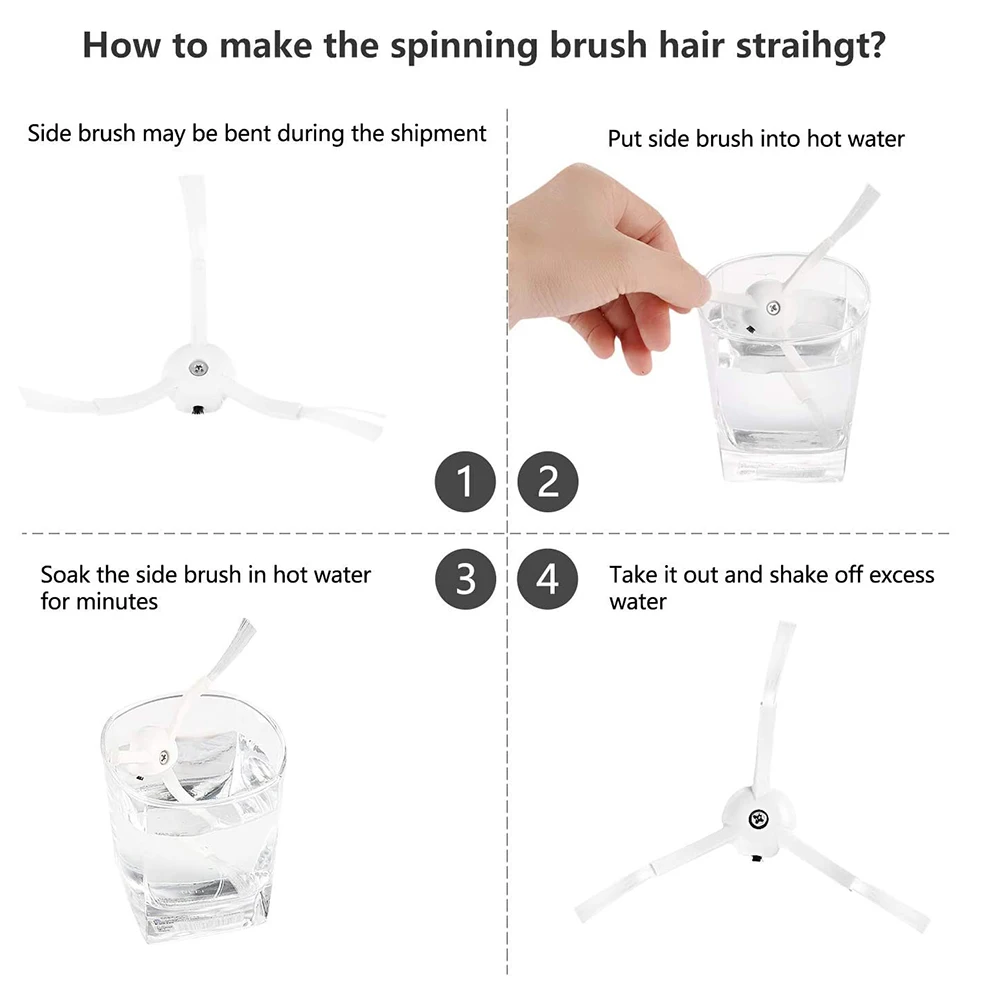 How to make the spinning brush hair straihgt?

Side brush may be bent during the shipment

Put side brush into hot water

1

2

3

4

Soak the side brush in hot water for minutes

Take it out and shake off excess water