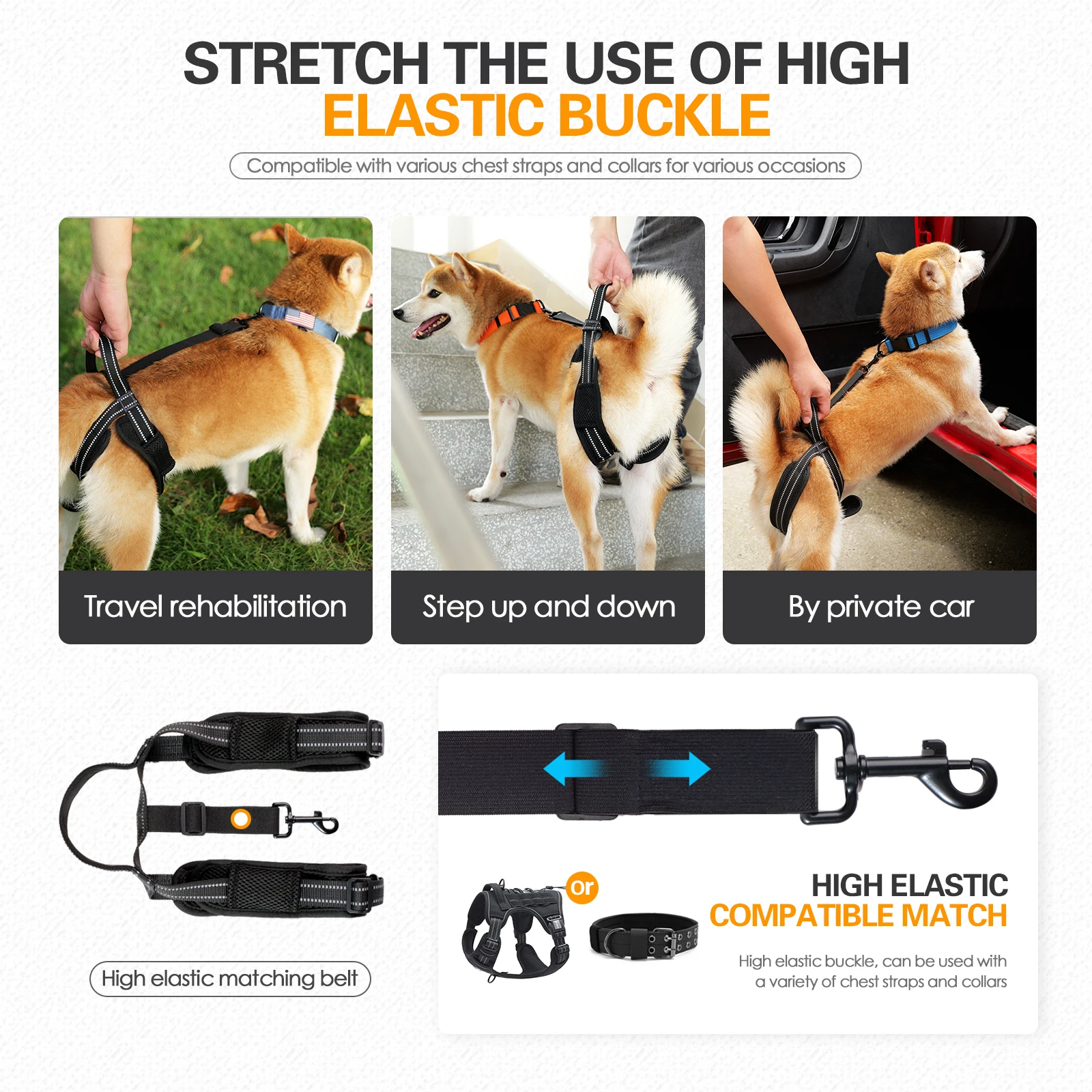 STRETCH THE USE OF HIGH
ELASTIC BUCKLE

Compatible with various chest straps and collars for various occasions

Travel rehabilitation

Step up and down

By private car

High elastic matching belt

or

HIGH ELASTIC
COMPATIBLE MATCH

High elastic buckle, can be used with a variety of chest straps and collars