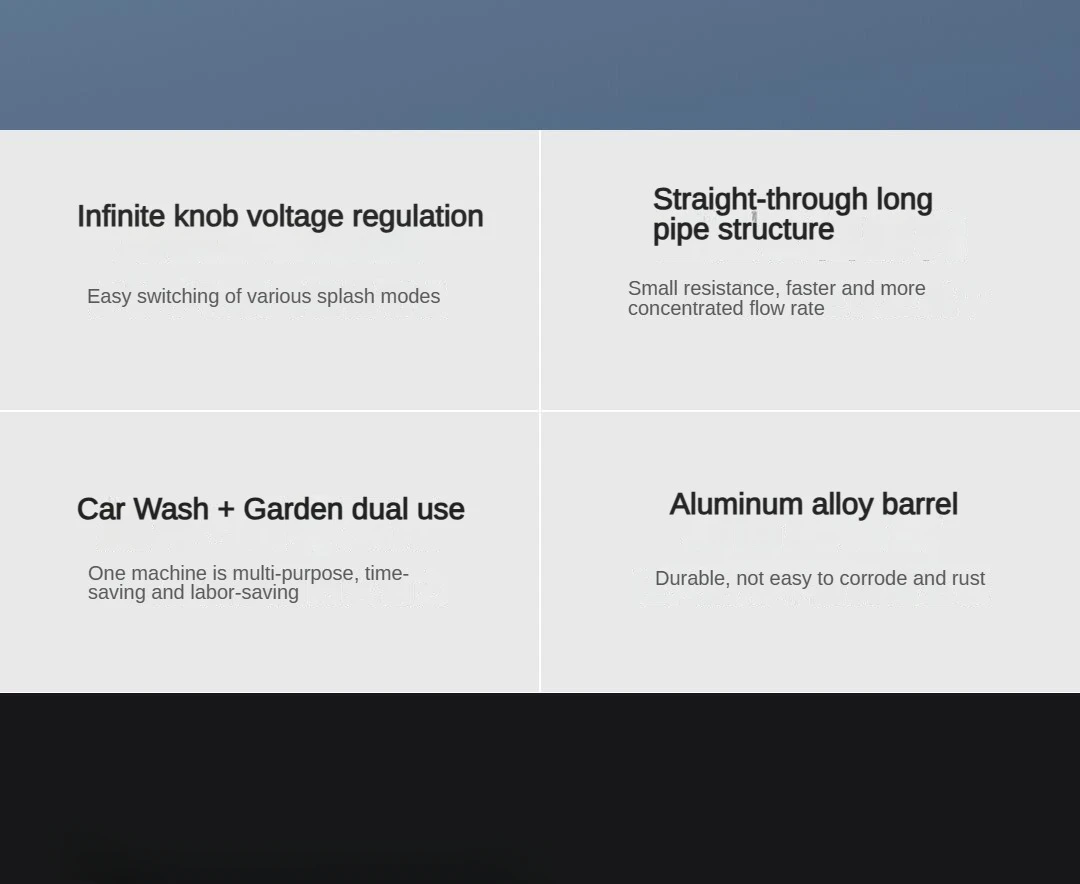 Infinite knob voltage regulation

Easy switching of various splash modes

Straight-through long pipe structure

Small resistance, faster and more concentrated flow rate

Car Wash + Garden dual use

One machine is multi-purpose, time-saving and labor-saving

Aluminum alloy barrel

Durable, not easy to corrode and rust