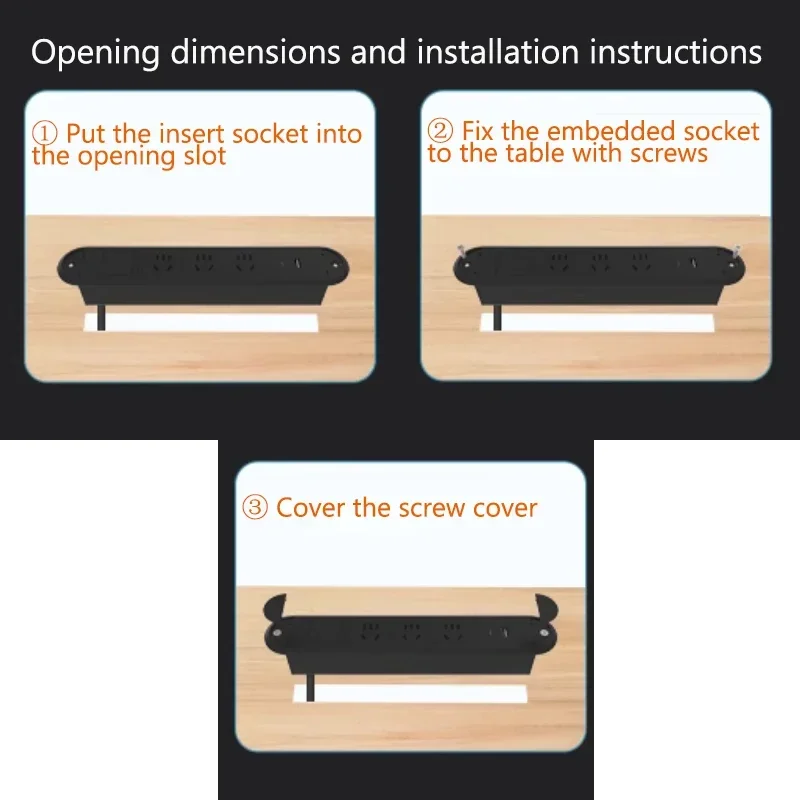 Opening dimensions and installation instructions

① Put the insert socket into the opening slot

② Fix the embedded socket to the table with screws

③ Cover the screw cover