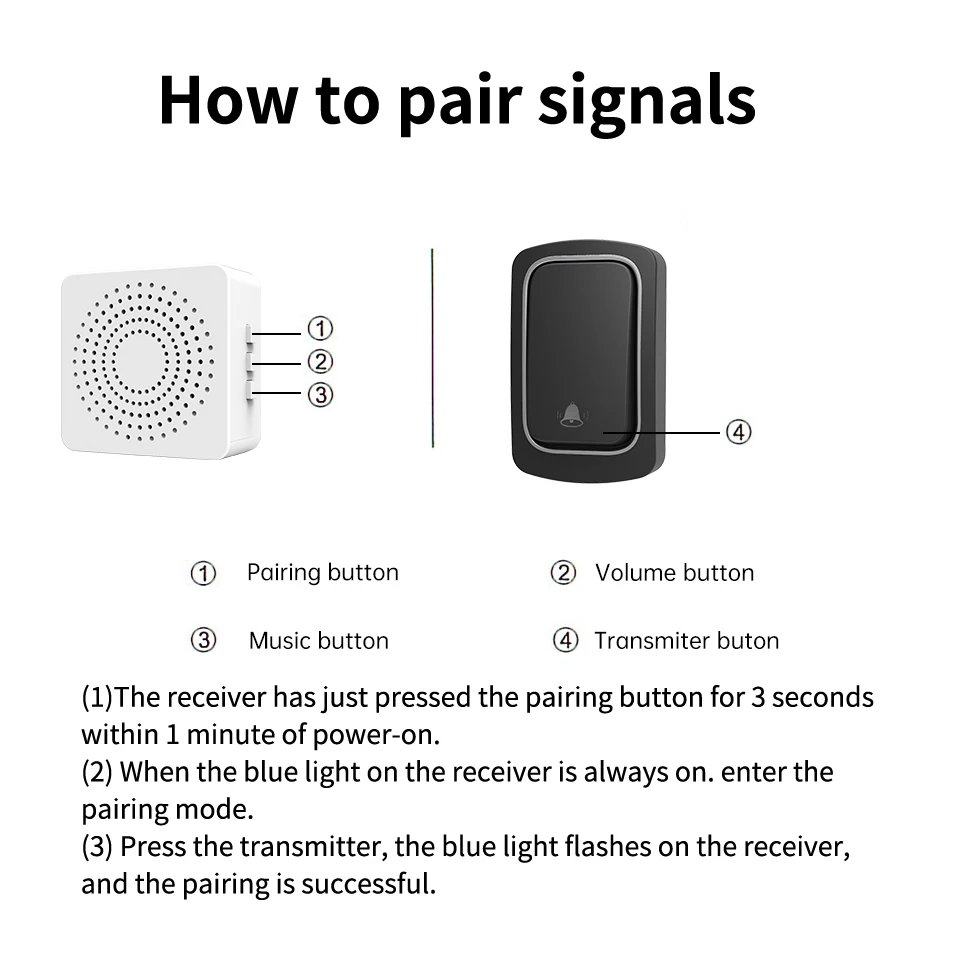 How to pair signals

①
②
③

④

① Pairing button
② Volume button
③ Music button
④ Transmiter buton

(1)The receiver has just pressed the pairing button for 3 seconds within 1 minute of power-on.
(2) When the blue light on the receiver is always on. enter the pairing mode.
(3) Press the transmitter, the blue light flashes on the receiver, and the pairing is successful.