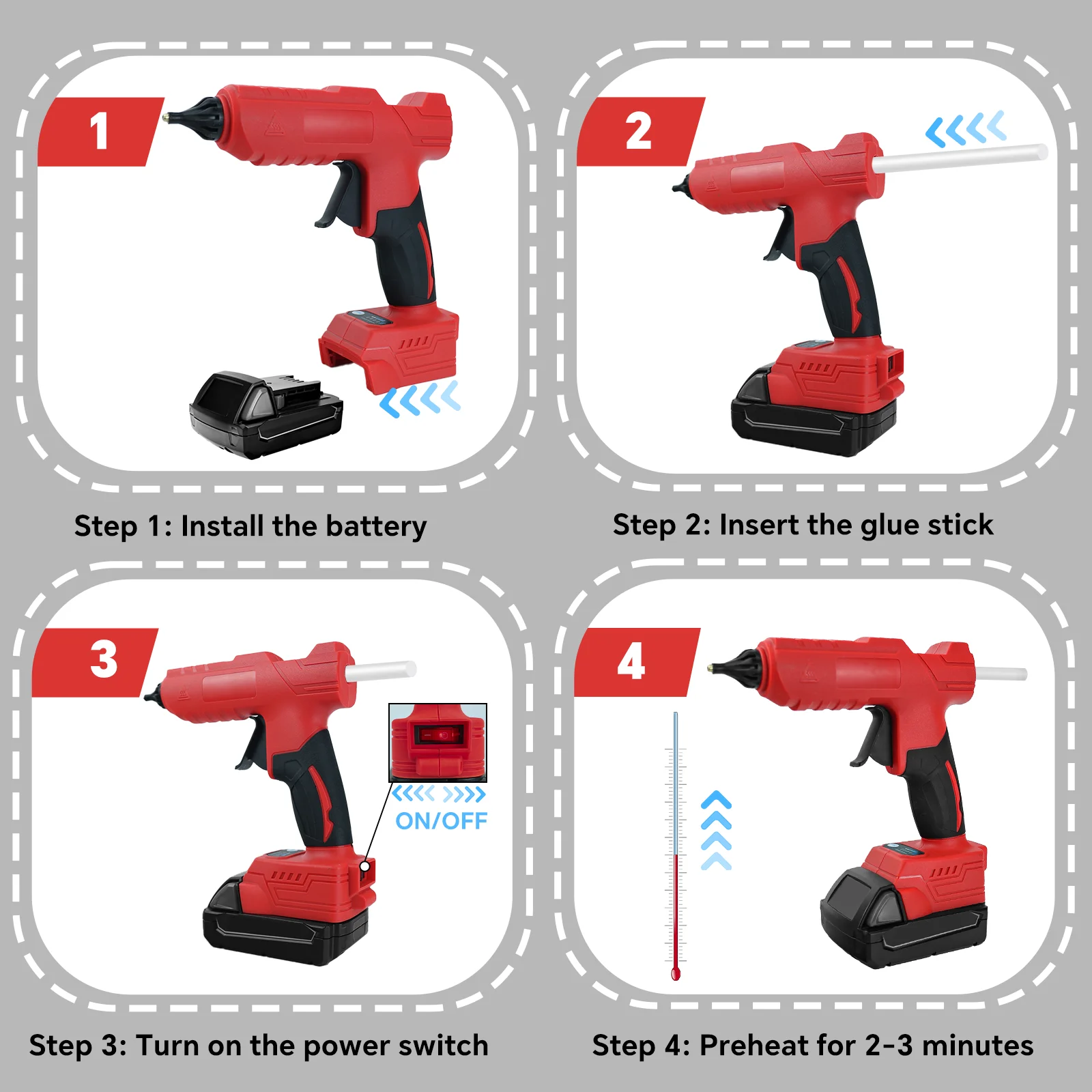 1

Step 1: Install the battery

2

Step 2: Insert the glue stick

3

ON/OFF

Step 3: Turn on the power switch

4

Step 4: Preheat for 2-3 minutes