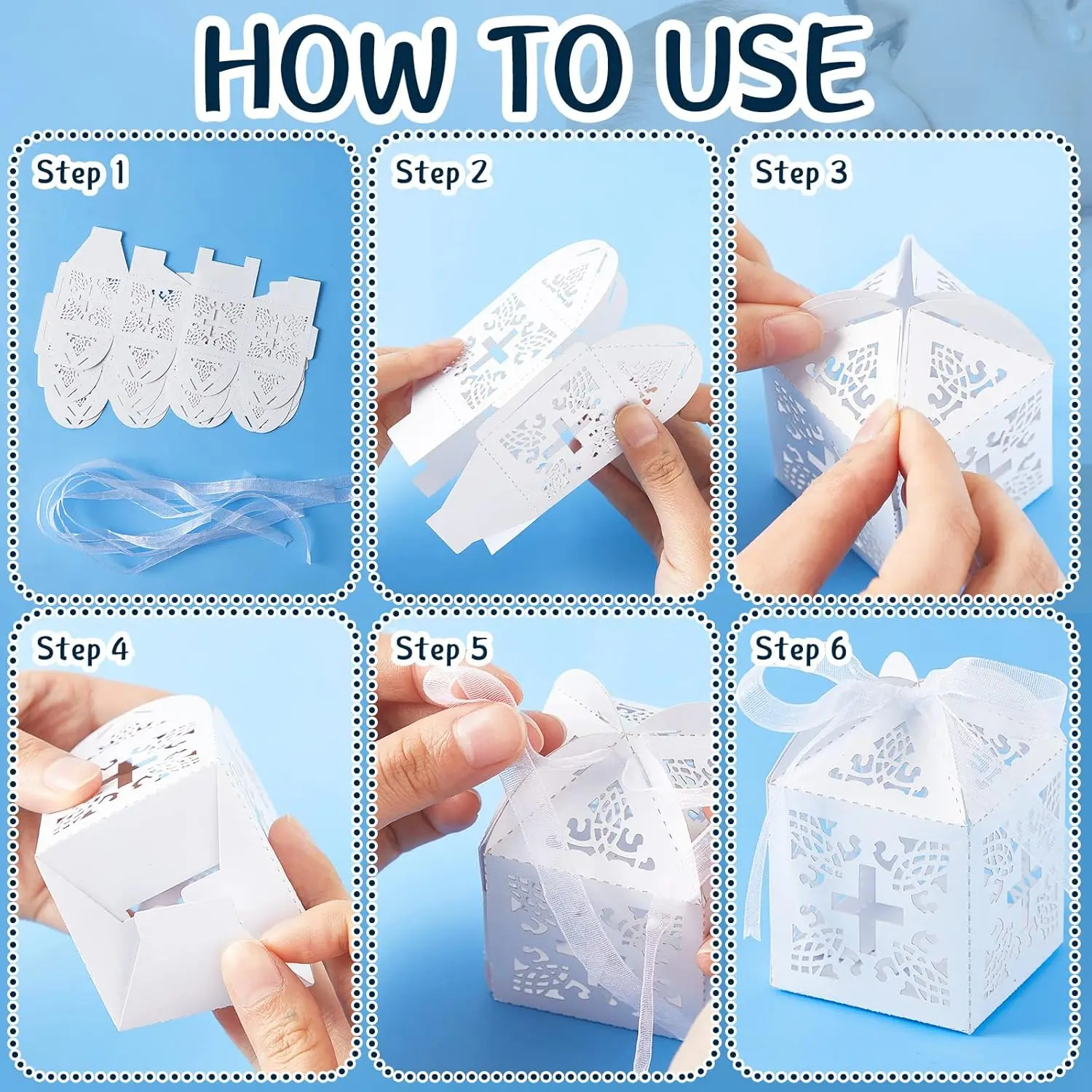 HOW TO USE

Step 1

Step 2

Step 3

Step 4

Step 5

Step 6