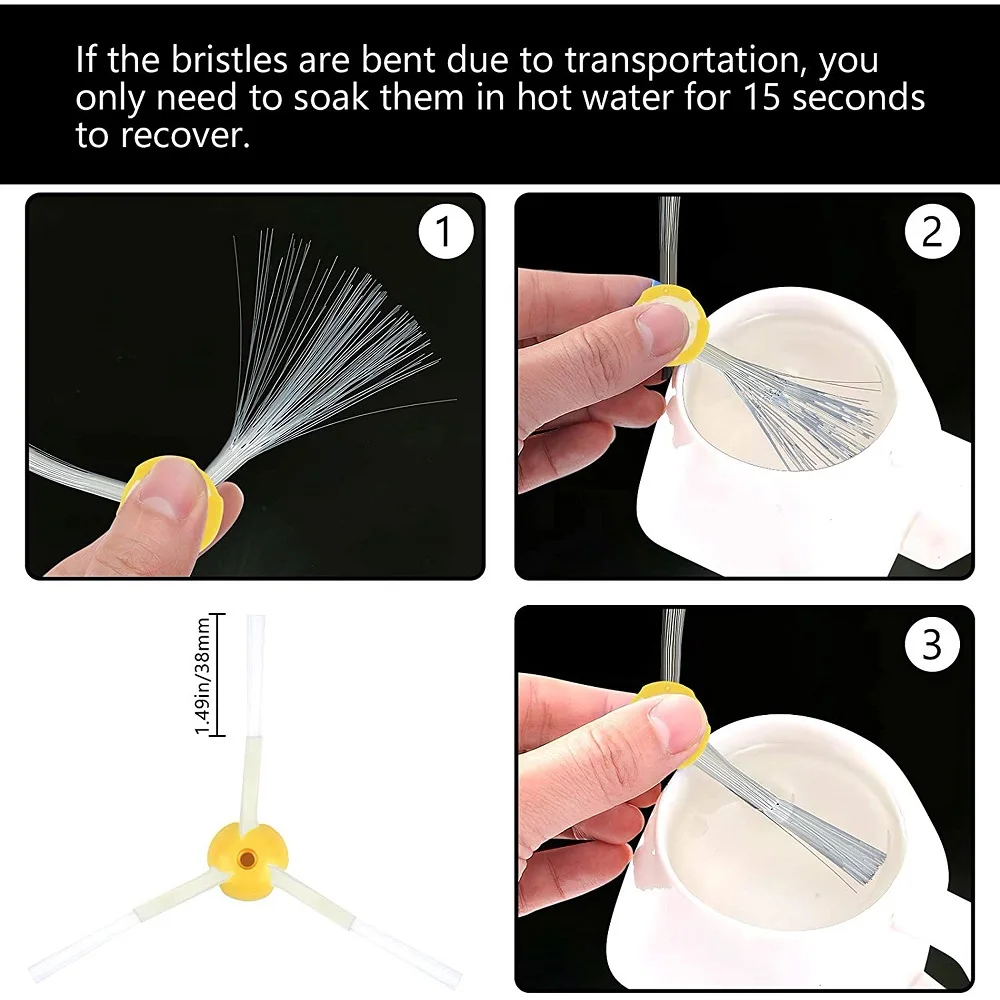 If the bristles are bent due to transportation, you only need to soak them in hot water for 15 seconds to recover.

1

2

1.49in/38mm

3