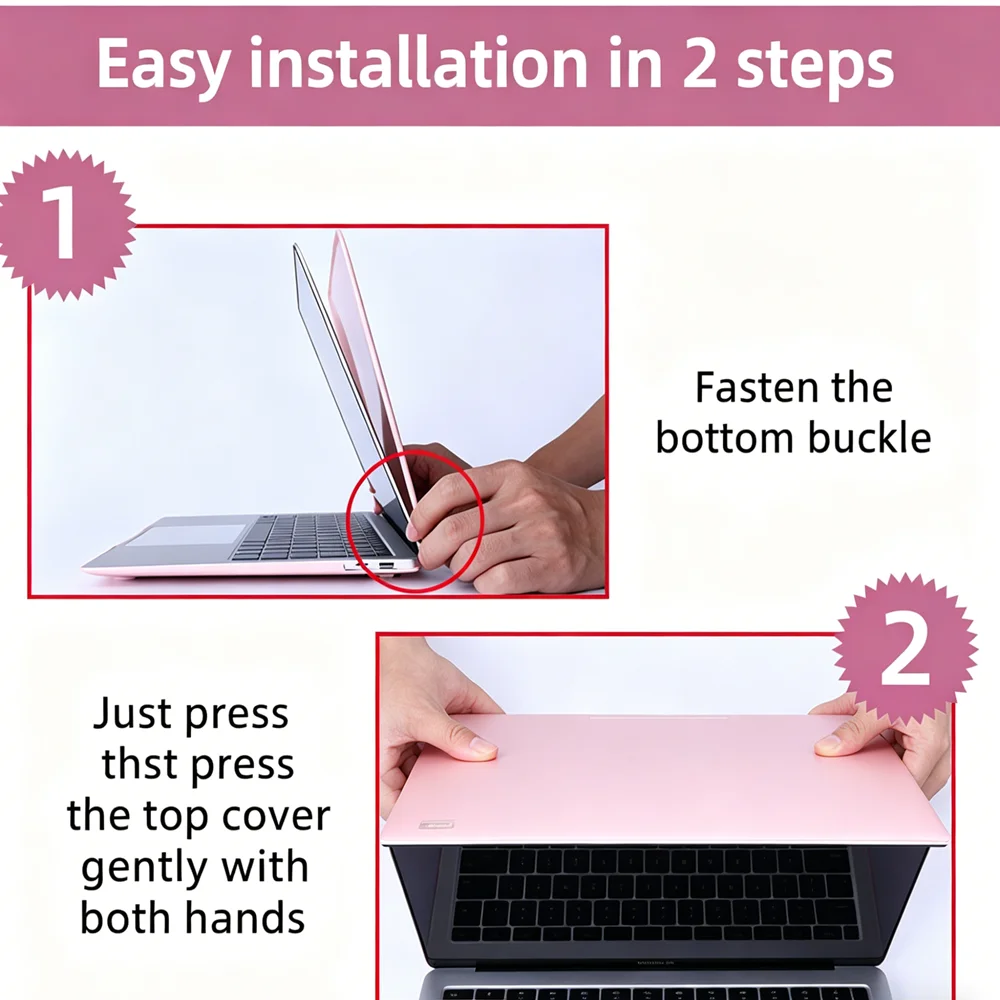 Easy installation in 2 steps

1

Fasten the bottom buckle

2

Just press thst press the top cover gently with both hands