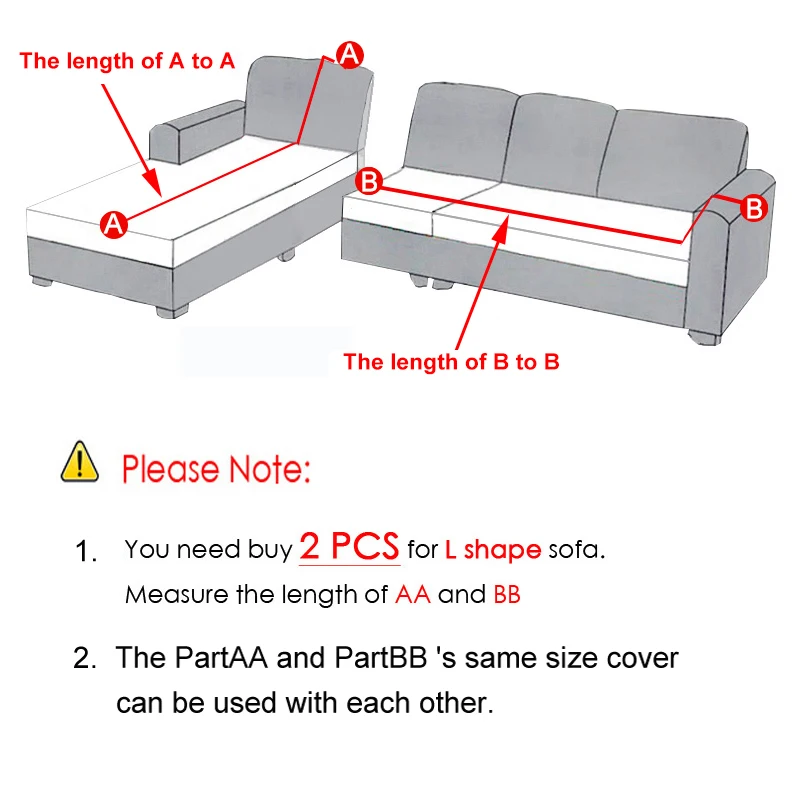 The length of A to A

A

A

B

B

The length of B to B

Please Note:

1. You need buy 2 PCS for L shape sofa.
Measure the length of AA and BB

2. The PartAA and PartBB 's same size cover can be used with each other.