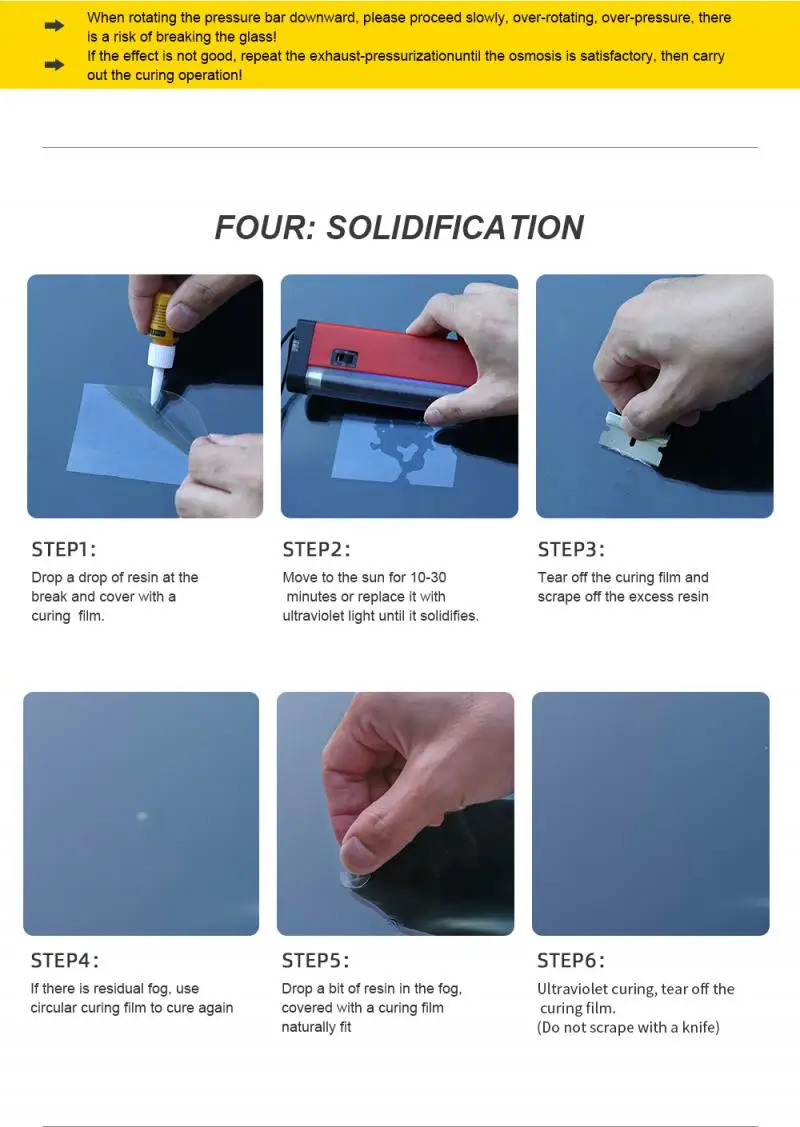 When rotating the pressure bar downward, please proceed slowly, over-rotating, over-pressure, there is a risk of breaking the glass!

If the effect is not good, repeat the exhaust-pressurizationuntil the osmosis is satisfactory, then carry out the curing operation!

FOUR: SOLIDIFICATION

STEP1:
Drop a drop of resin at the break and cover with a curing film.

STEP2:
Move to the sun for 10-30 minutes or replace it with ultraviolet light until it solidifies.

STEP3:
Tear off the curing film and scrape off the excess resin

STEP4:
If there is residual fog, use circular curing film to cure again

STEP5:
Drop a bit of resin in the fog, covered with a curing film naturally fit

STEP6:
Ultraviolet curing, tear off the curing film.
(Do not scrape with a knife)