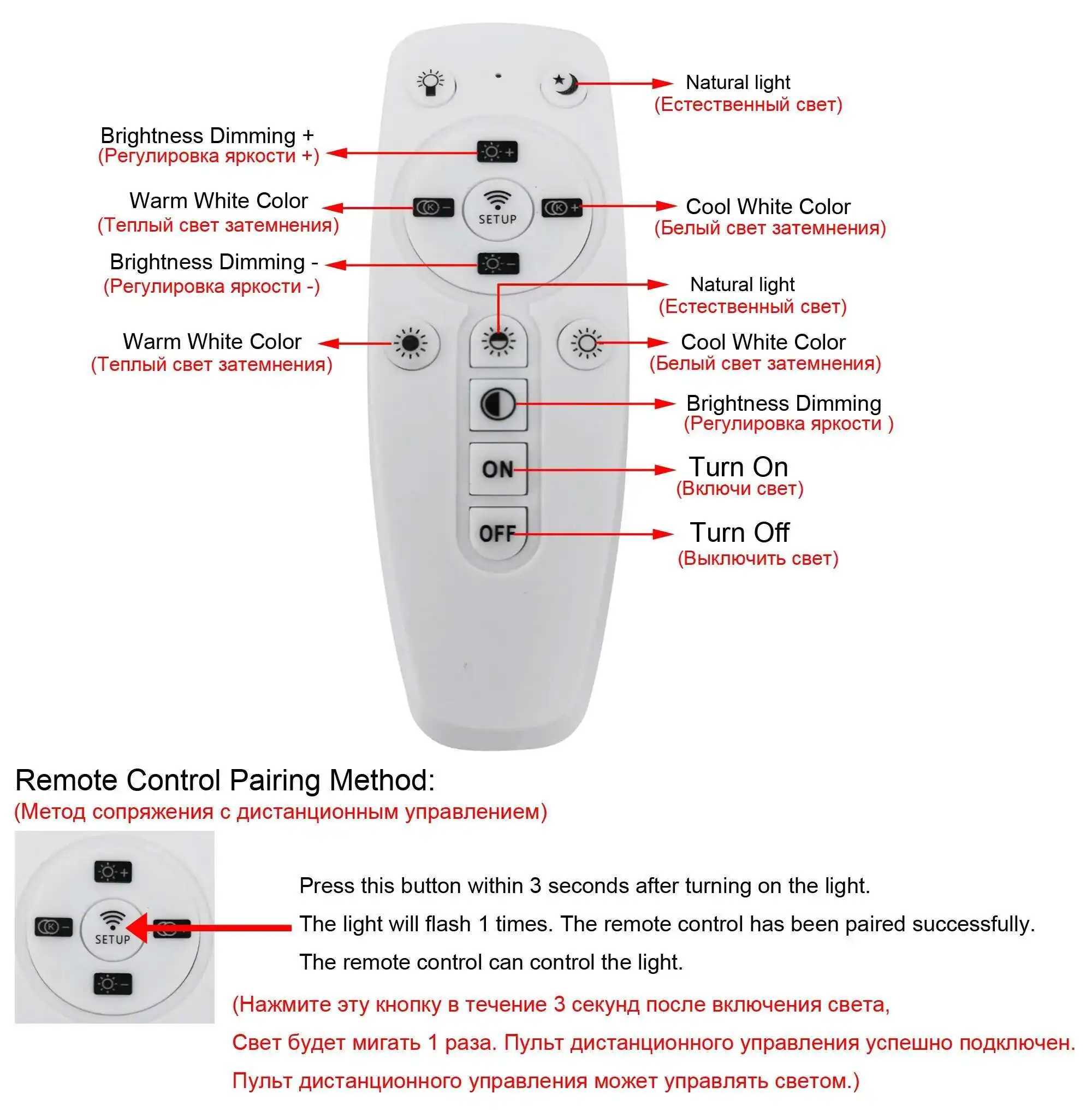 Natural light
(Естественный свет)

Brightness Dimming +
(Регулировка яркости +)

Warm White Color
(Теплый свет затемнения)

SETUP

Cool White Color
(Белый свет затемнения)

Brightness Dimming -
(Регулировка яркости -)

Natural light
(Естественный свет)

Warm White Color
(Теплый свет затемнения)

Cool White Color
(Белый свет затемнения)

Brightness Dimming
(Регулировка яркости )

ON

Turn On
(Включи свет)

OFF

Turn Off
(Выключить свет)

Remote Control Pairing Method:
(Метод сопряжения с дистанционным управлением)

SETUP

Press this button within 3 seconds after turning on the light.

The light will flash 1 times. The remote control has been paired successfully.

The remote control can control the light.

(Нажмите эту кнопку в течение 3 секунд после включения света,

Свет будет мигать 1 раза. Пульт дистанционного управления успешно подключен.

Пульт дистанционного управления может управлять светом.)