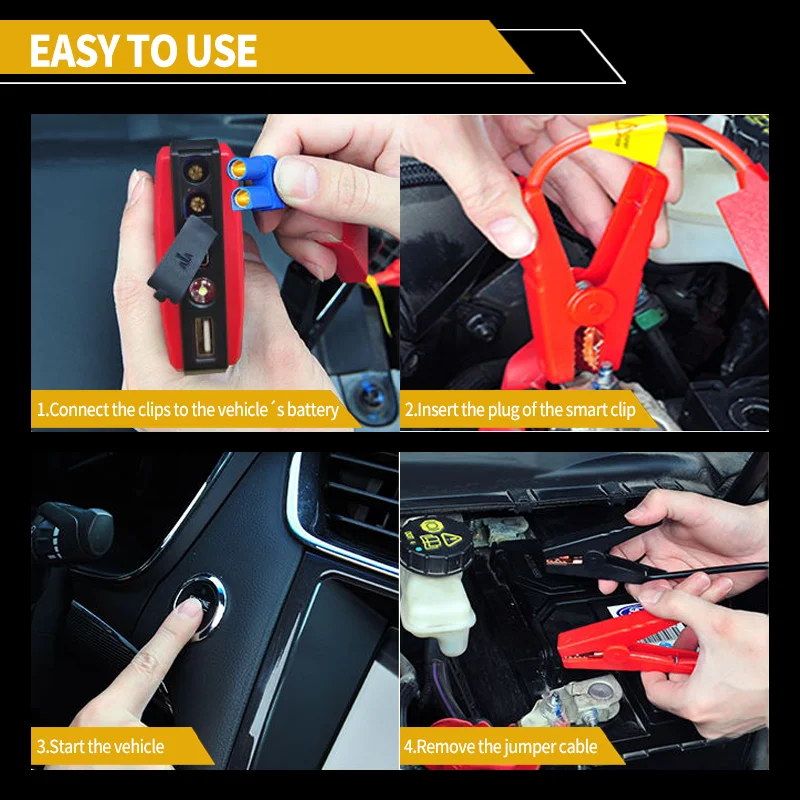 EASY TO USE

1.Connect the clips to the vehicle´s battery

2.Insert the plug of the smart clip

3.Start the vehicle

4.Remove the jumper cable