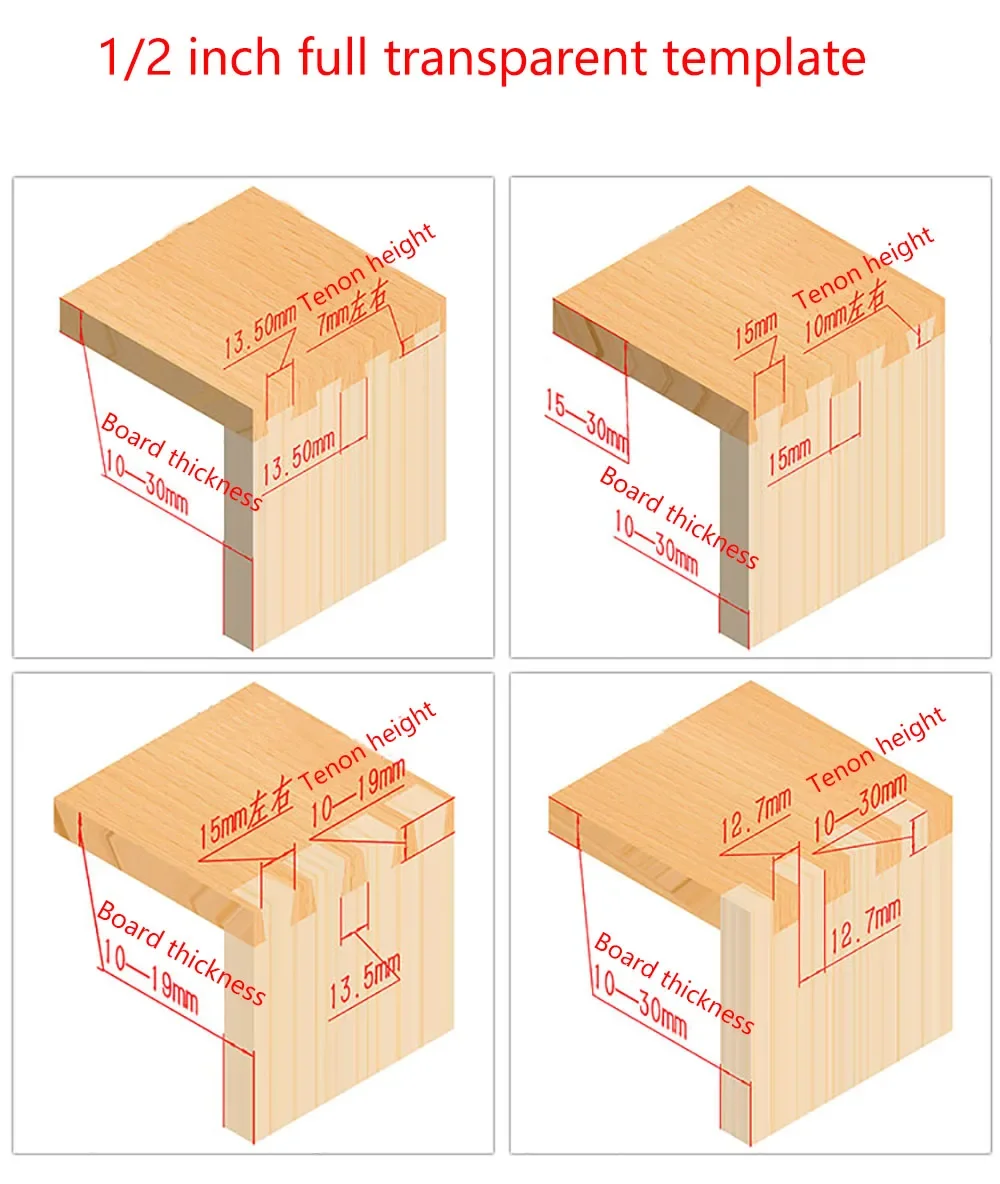 1/2 inch full transparent template

Tenon height
13.50mm
7mm左右
13.50mm
Board thickness
10—30mm

Tenon height
15mm
10mm左右
15—30mm
15mm
Board thickness
10—30mm

Tenon height
15mm左右
10—19mm
13.5mm
Board thickness
10—19mm

Tenon height
12.7mm
10—30mm
12.7mm
Board thickness
10—30mm