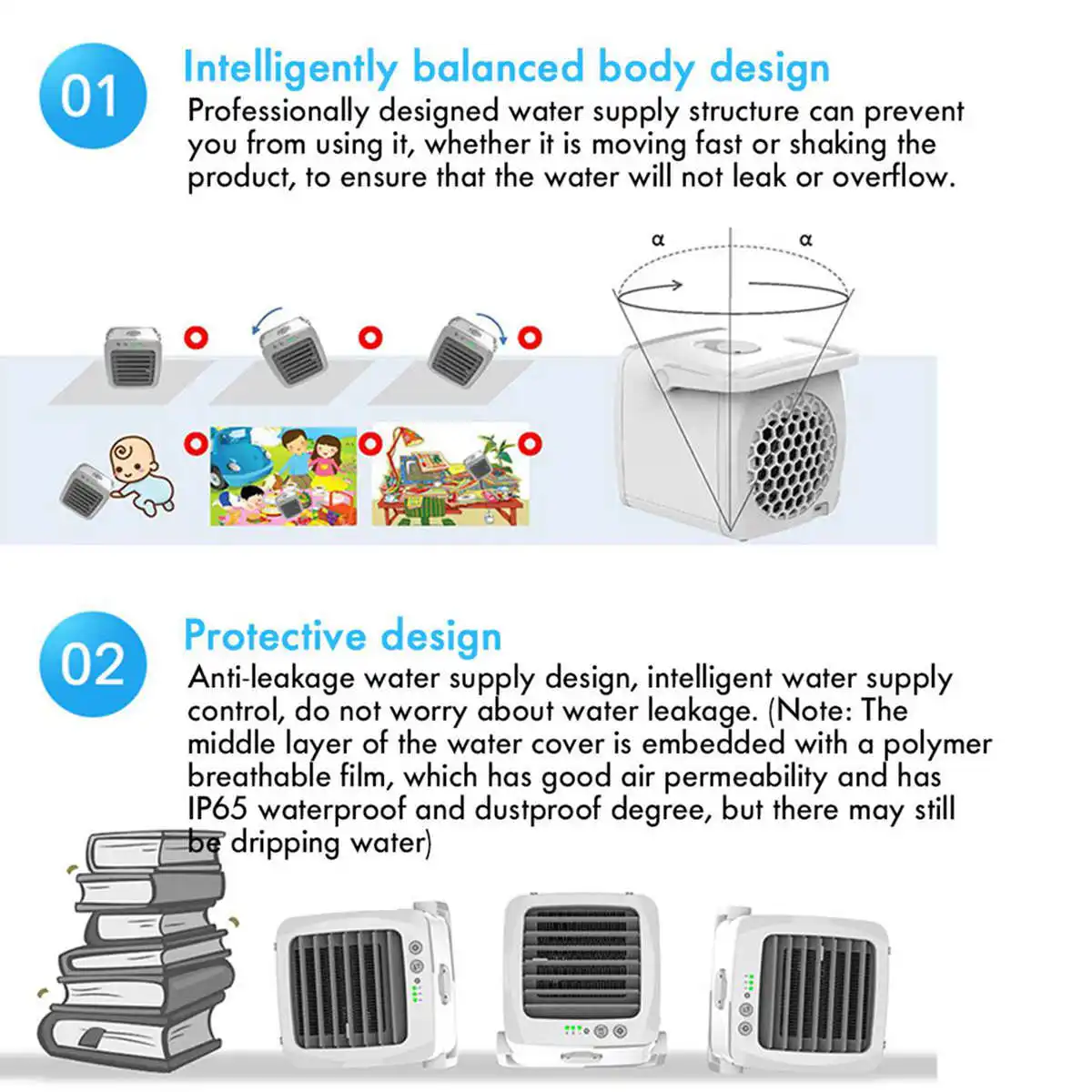 01

Intelligently balanced body design

Professionally designed water supply structure can prevent you from using it, whether it is moving fast or shaking the product, to ensure that the water will not leak or overflow.

α α

02

Protective design

Anti-leakage water supply design, intelligent water supply control, do not worry about water leakage. (Note: The middle layer of the water cover is embedded with a polymer breathable film, which has good air permeability and has IP65 waterproof and dustproof degree, but there may still be dripping water)