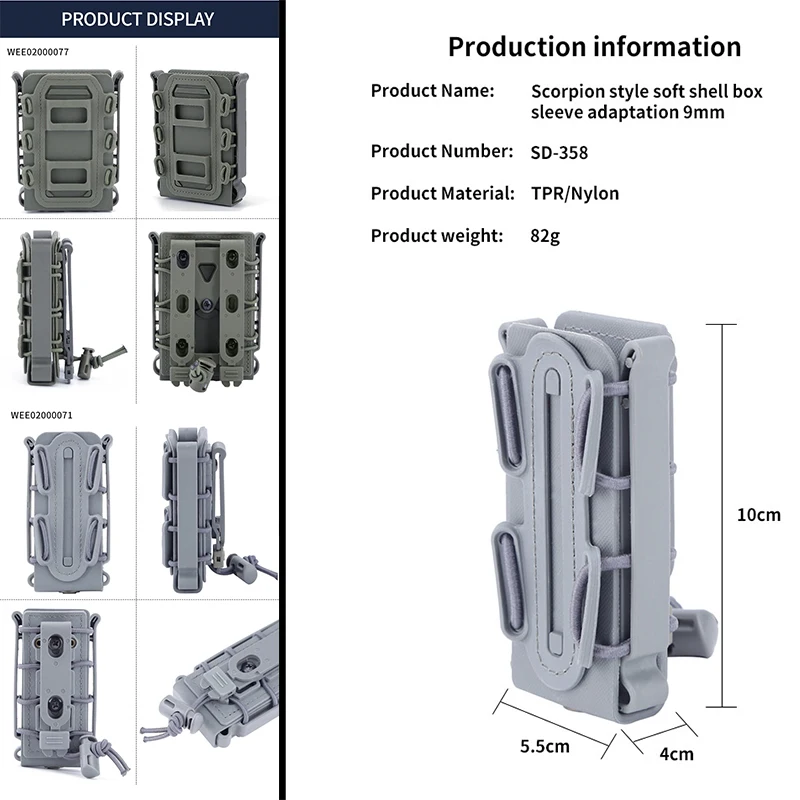 PRODUCT DISPLAY

WEE02000077

WEE02000071

Production information

Product Name: Scorpion style soft shell box sleeve adaptation 9mm

Product Number: SD-358

Product Material: TPR/Nylon

Product weight: 82g

10cm

5.5cm

4cm