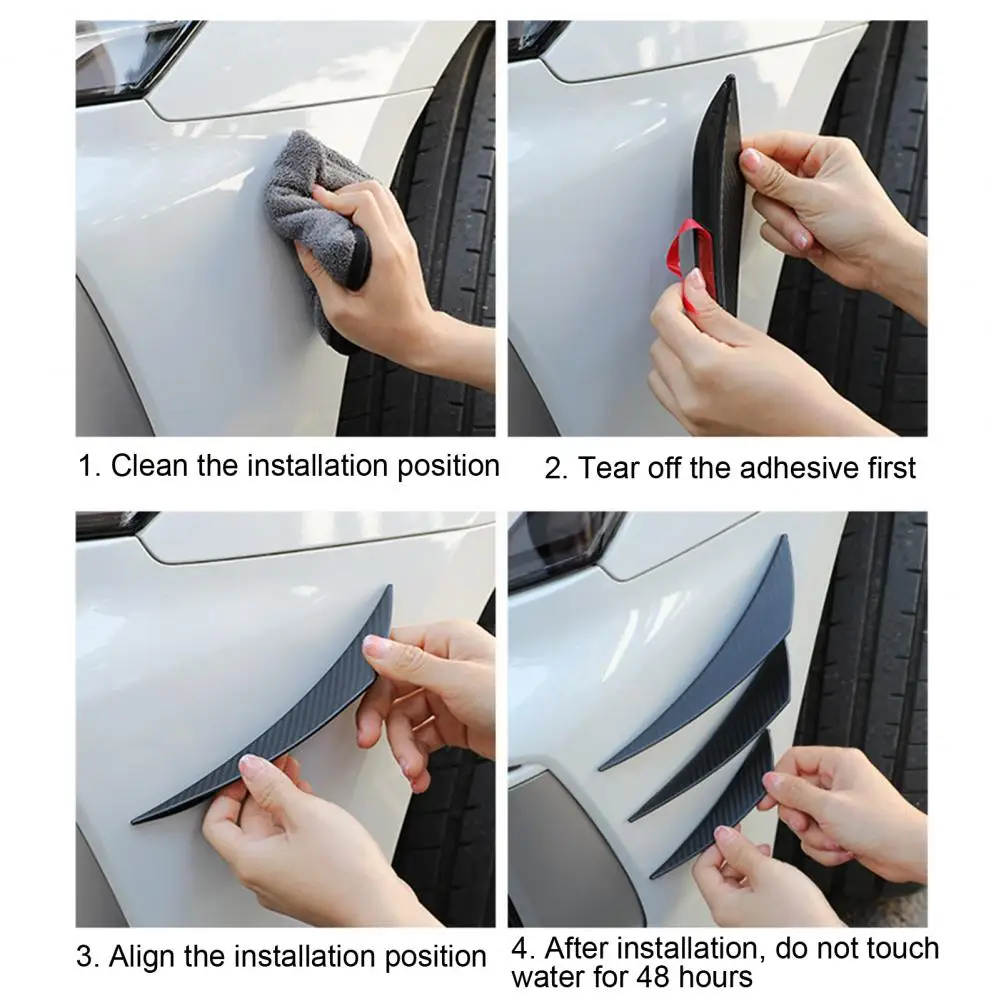 1. Clean the installation position

2. Tear off the adhesive first

3. Align the installation position

4. After installation, do not touch water for 48 hours