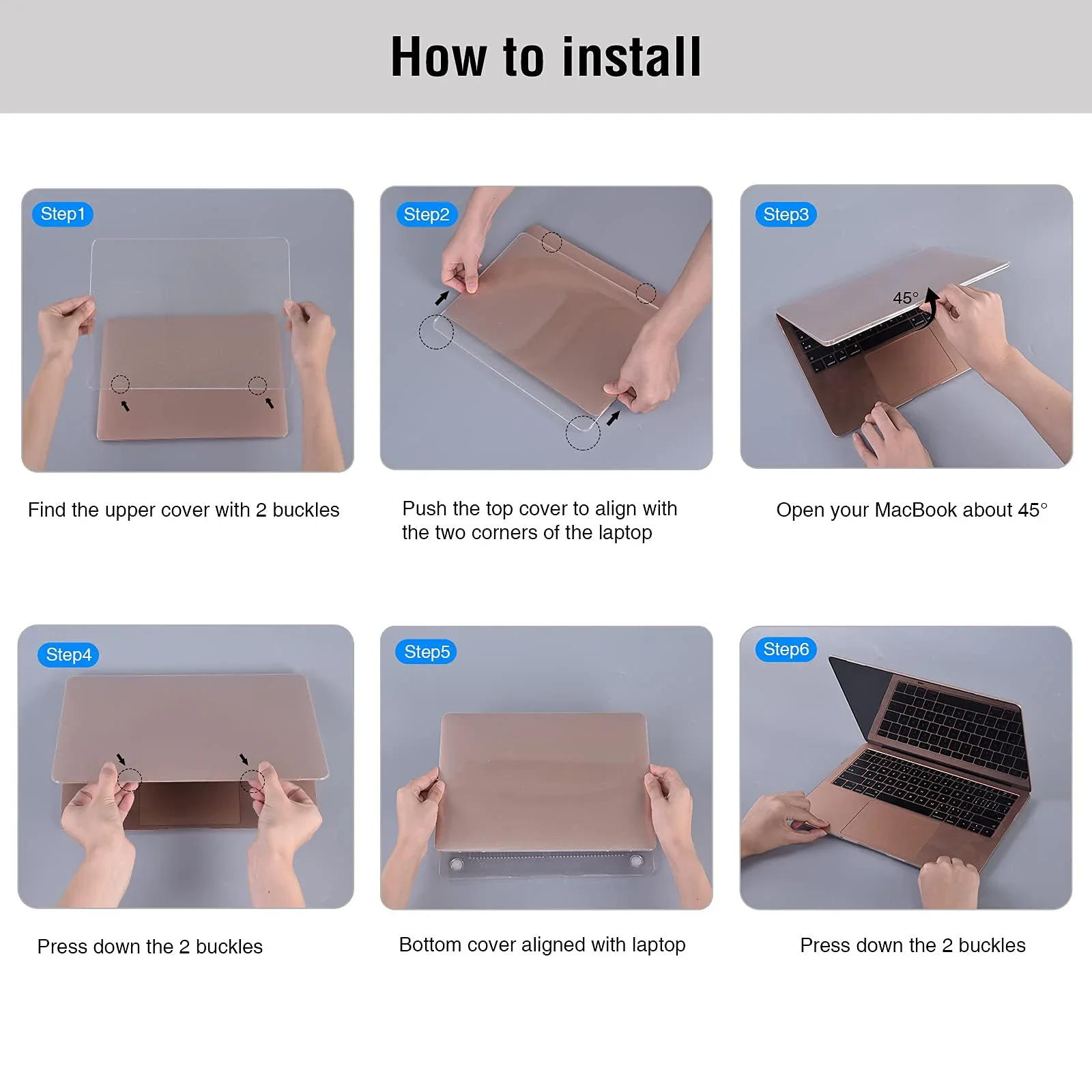 How to install

Step1

Find the upper cover with 2 buckles

Step2

Push the top cover to align with the two corners of the laptop

Step3

45°

Open your MacBook about 45°

Step4

Press down the 2 buckles

Step5

Bottom cover aligned with laptop

Step6

Press down the 2 buckles