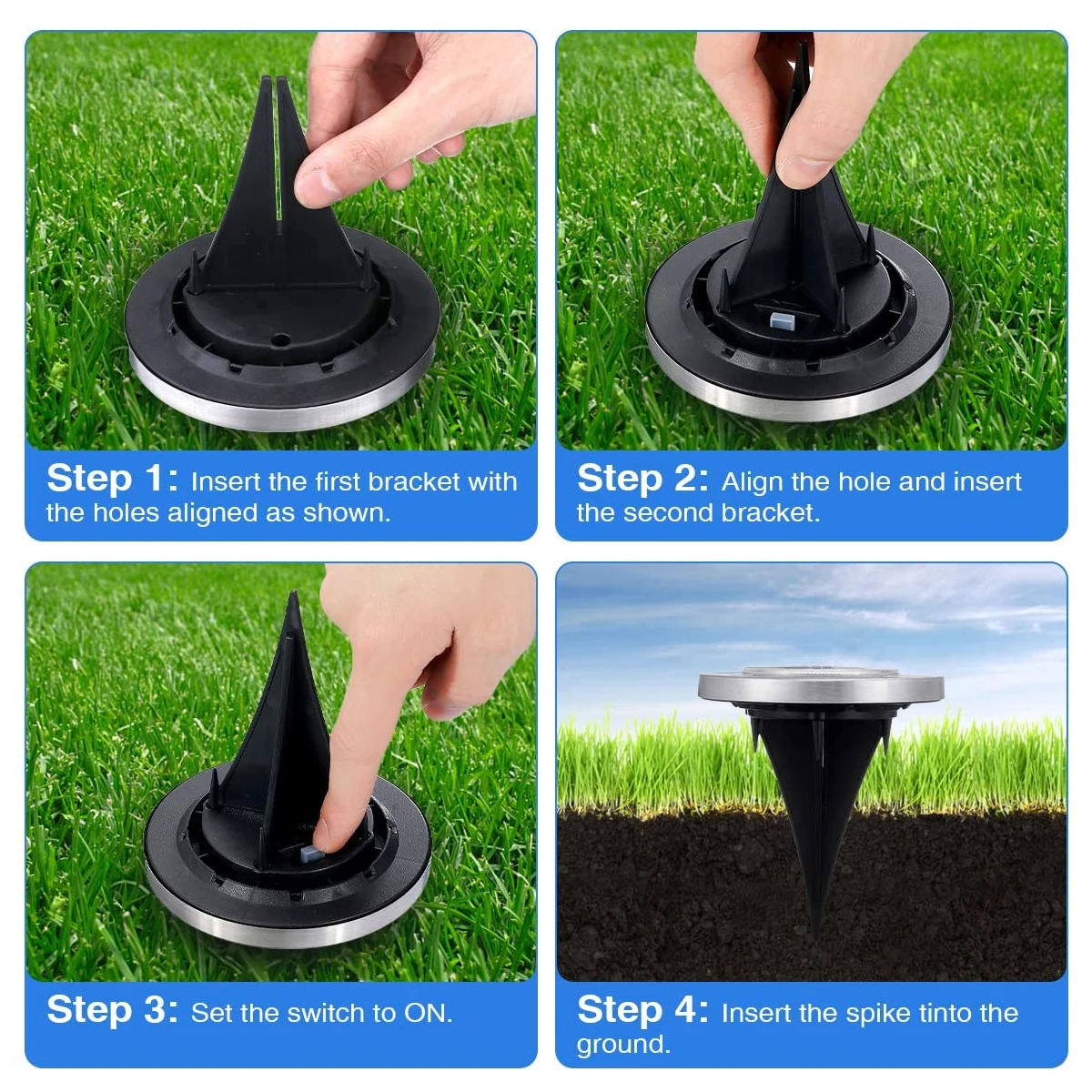 Step 1: Insert the first bracket with the holes aligned as shown.

Step 2: Align the hole and insert the second bracket.

Step 3: Set the switch to ON.

Step 4: Insert the spike tinto the ground.