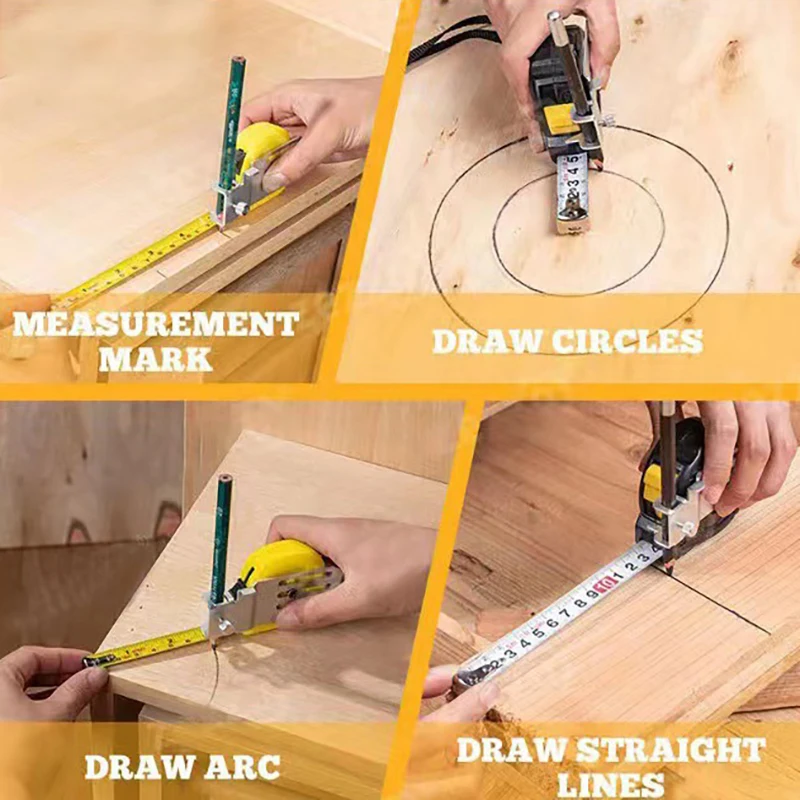 MEASUREMENT MARK

DRAW CIRCLES

DRAW ARC

DRAW STRAIGHT LINES