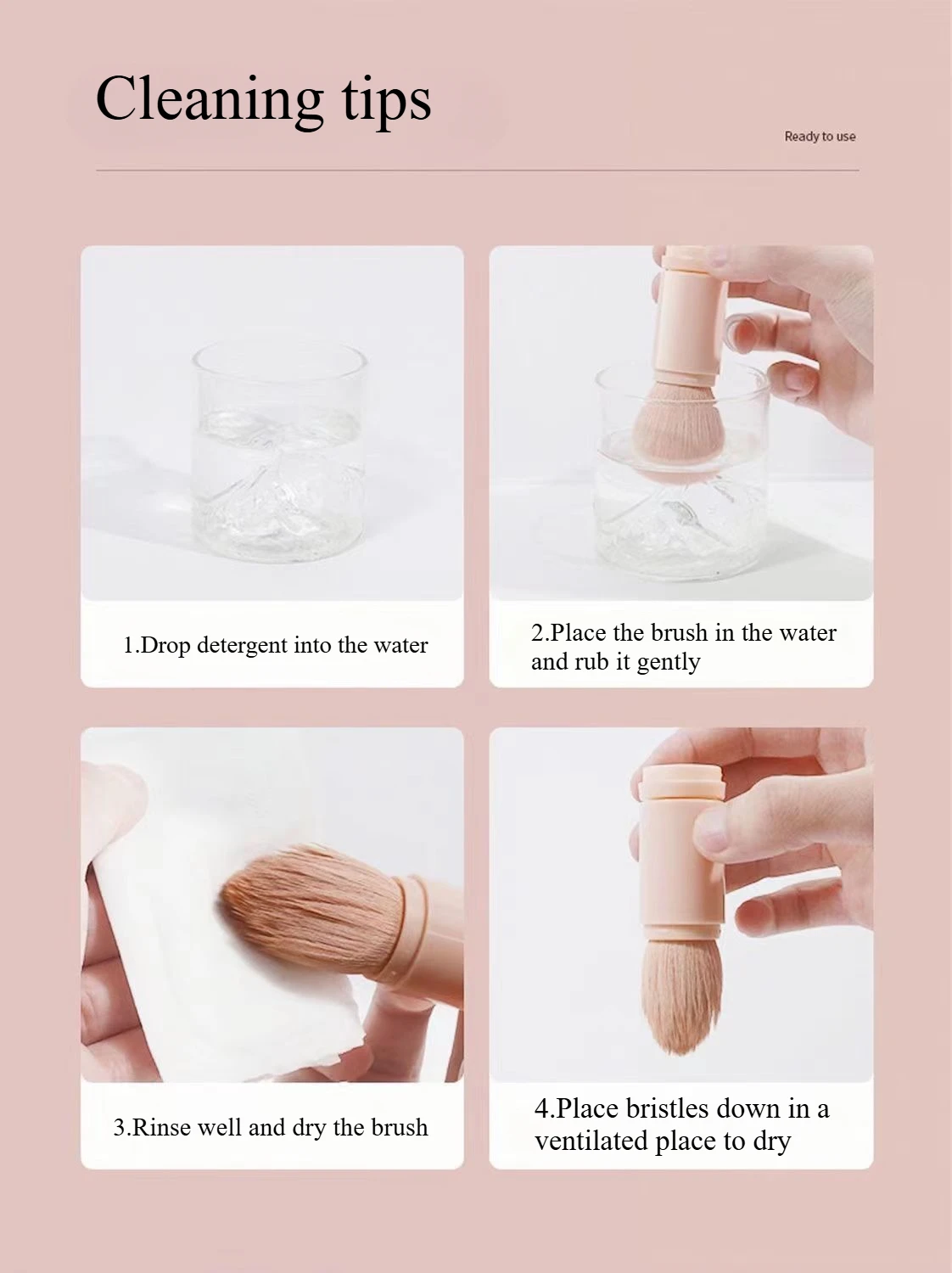 Cleaning tips

Ready to use

1.Drop detergent into the water

2.Place the brush in the water and rub it gently

3.Rinse well and dry the brush

4.Place bristles down in a ventilated place to dry