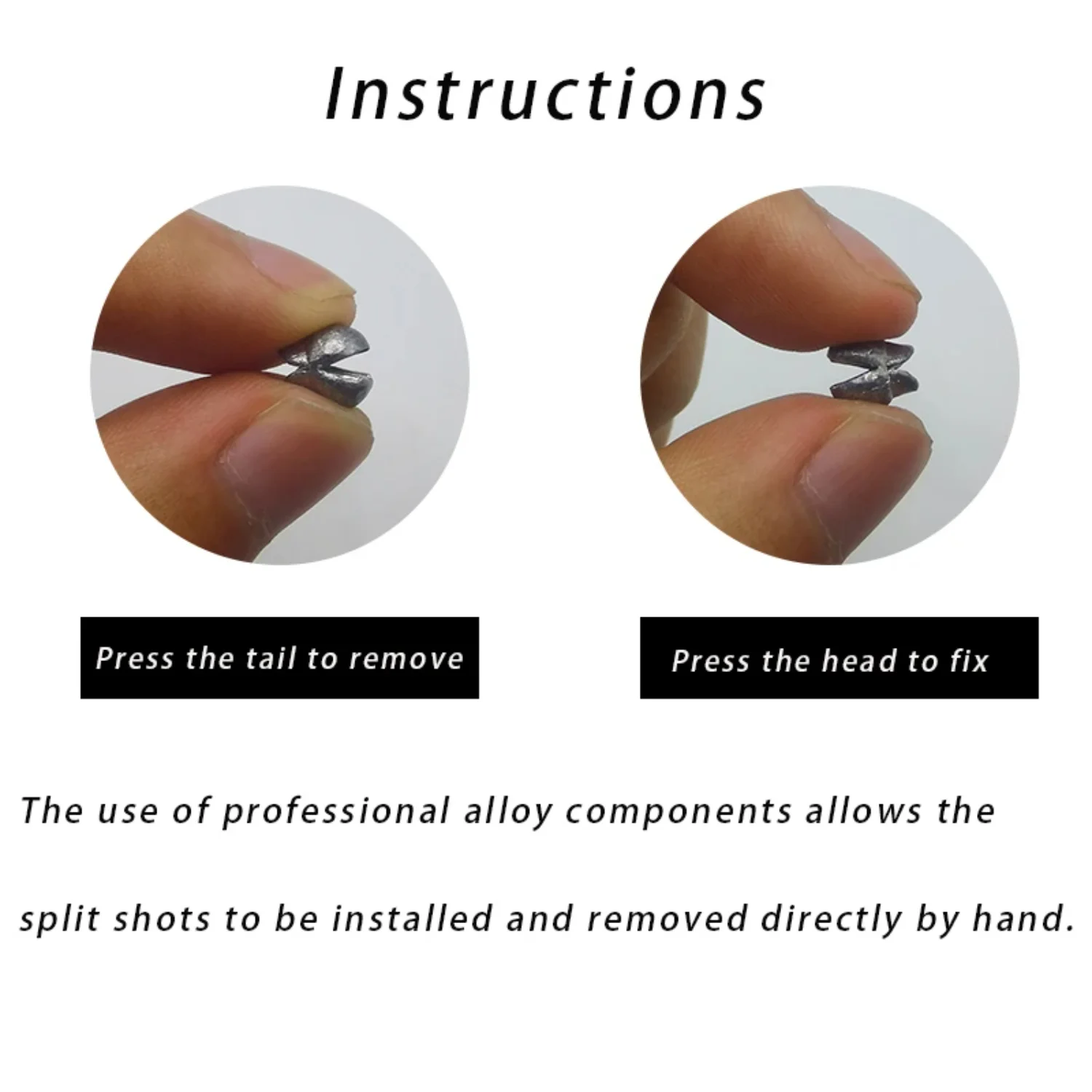 Instructions

Press the tail to remove

Press the head to fix

The use of professional alloy components allows the split shots to be installed and removed directly by hand.