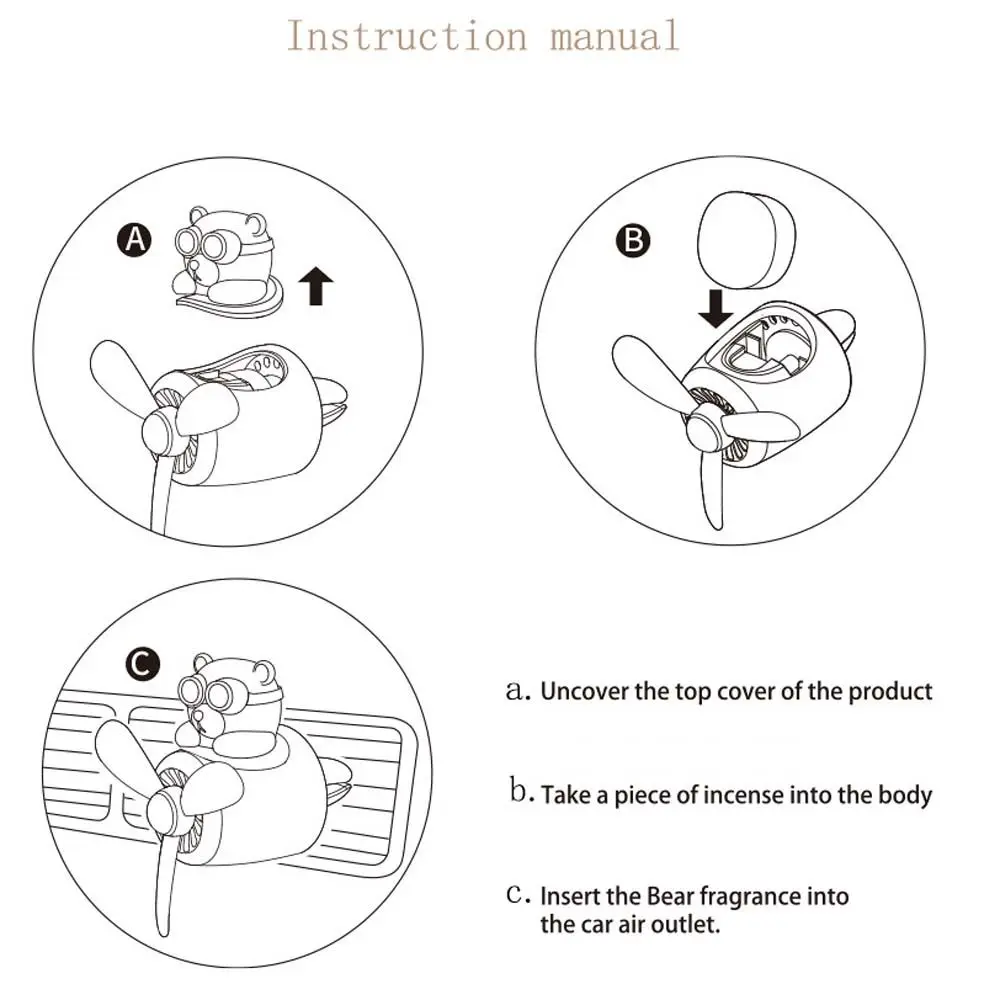 Instruction manual

A

B

C

a. Uncover the top cover of the product

b. Take a piece of incense into the body

c. Insert the Bear fragrance into the car air outlet.