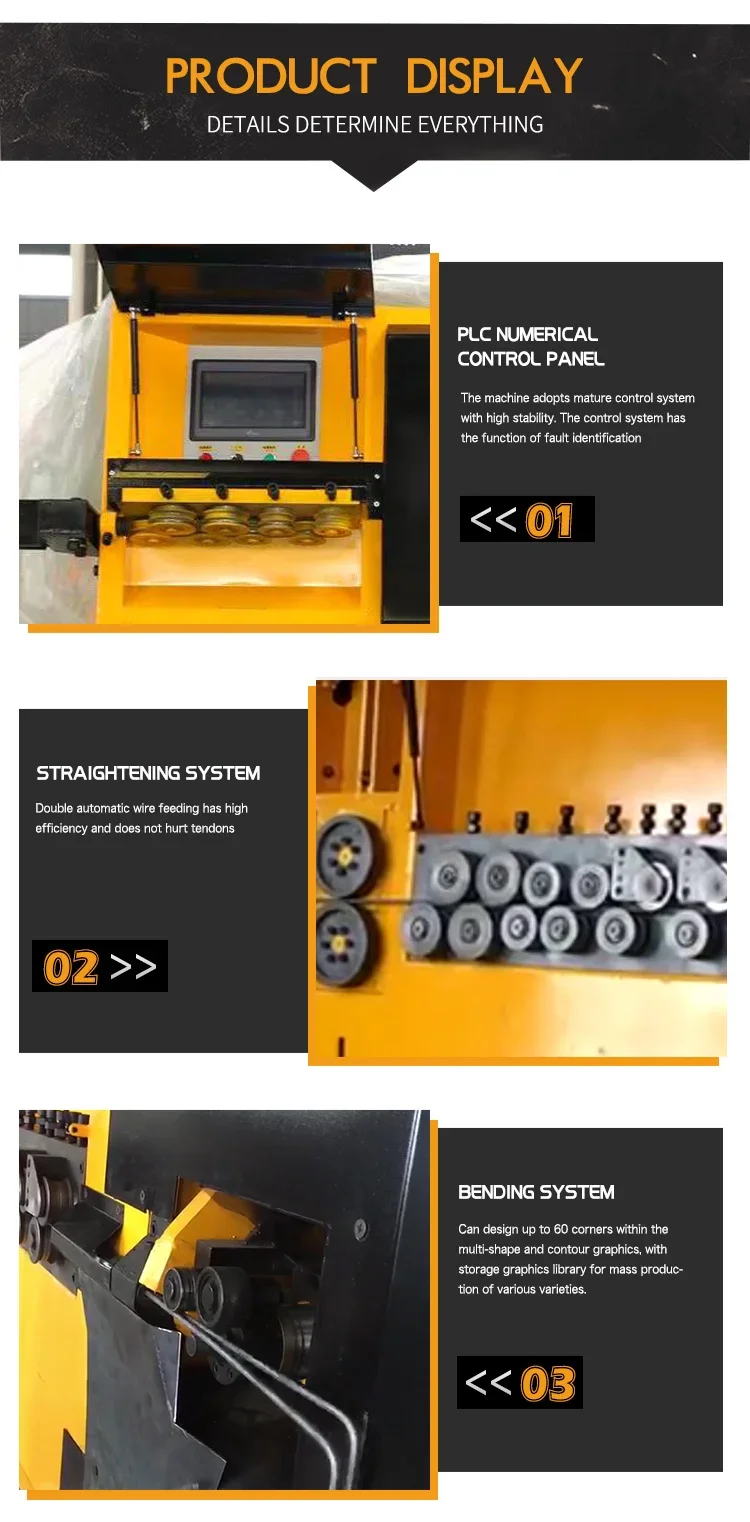 PRODUCT DISPLAY
DETAILS DETERMINE EVERYTHING

PLC NUMERICAL CONTROL PANEL

The machine adopts mature control system with high stability. The control system has the function of fault identification

<< 01

STRAIGHTENING SYSTEM

Double automatic wire feeding has high efficiency and does not hurt tendons

02 >>

BENDING SYSTEM

Can design up to 60 corners within the multi-shape and contour graphics, with storage graphics library for mass production of various varieties.

<< 03