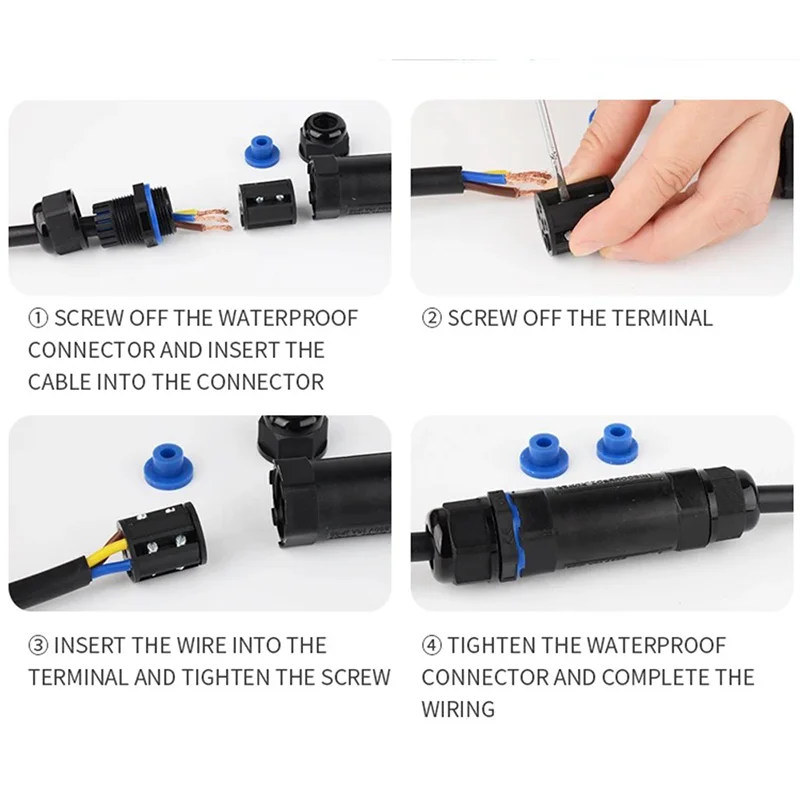 ① SCREW OFF THE WATERPROOF CONNECTOR AND INSERT THE CABLE INTO THE CONNECTOR

② SCREW OFF THE TERMINAL

③ INSERT THE WIRE INTO THE TERMINAL AND TIGHTEN THE SCREW

④ TIGHTEN THE WATERPROOF CONNECTOR AND COMPLETE THE WIRING