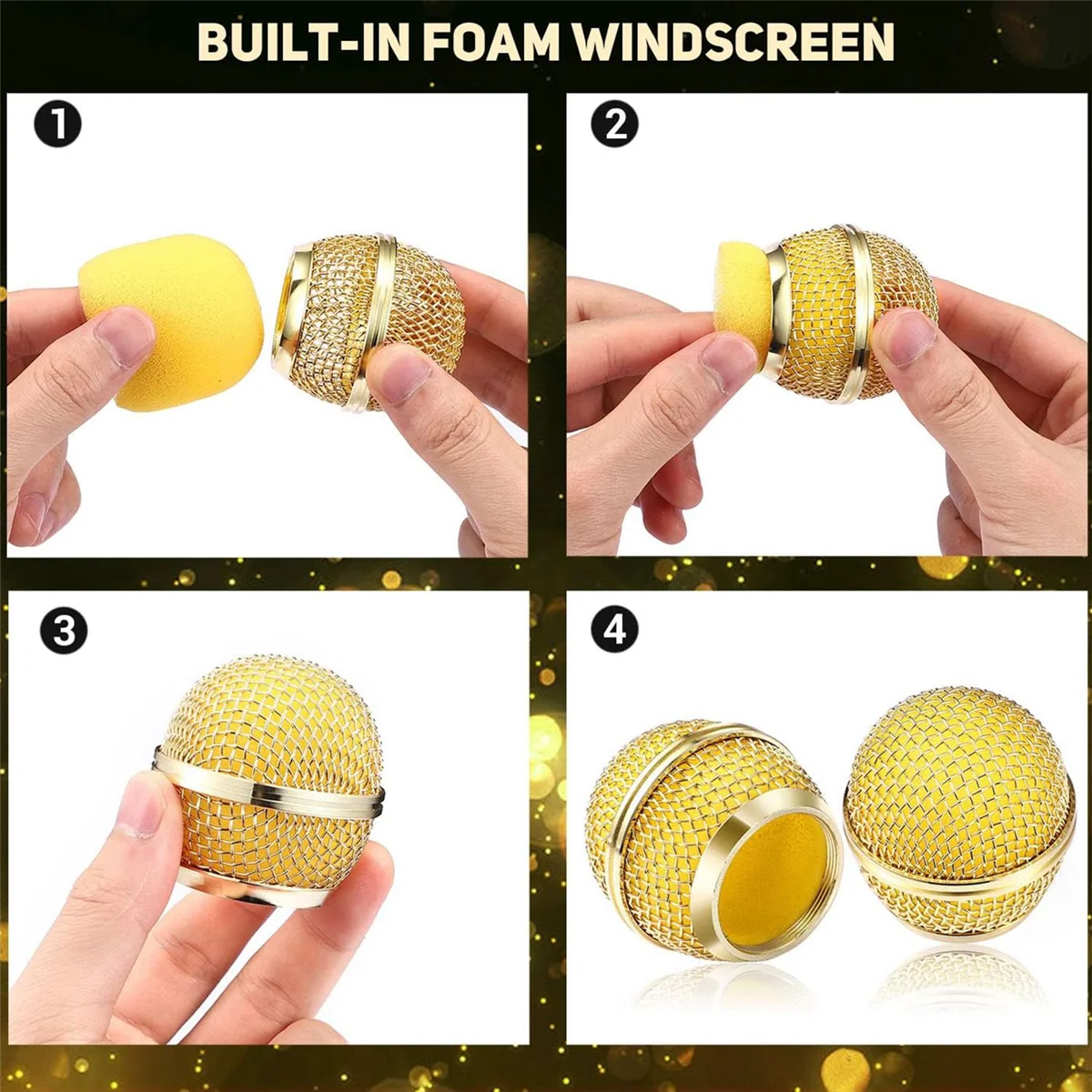 BUILT-IN FOAM WINDSCREEN

1

2

3

4