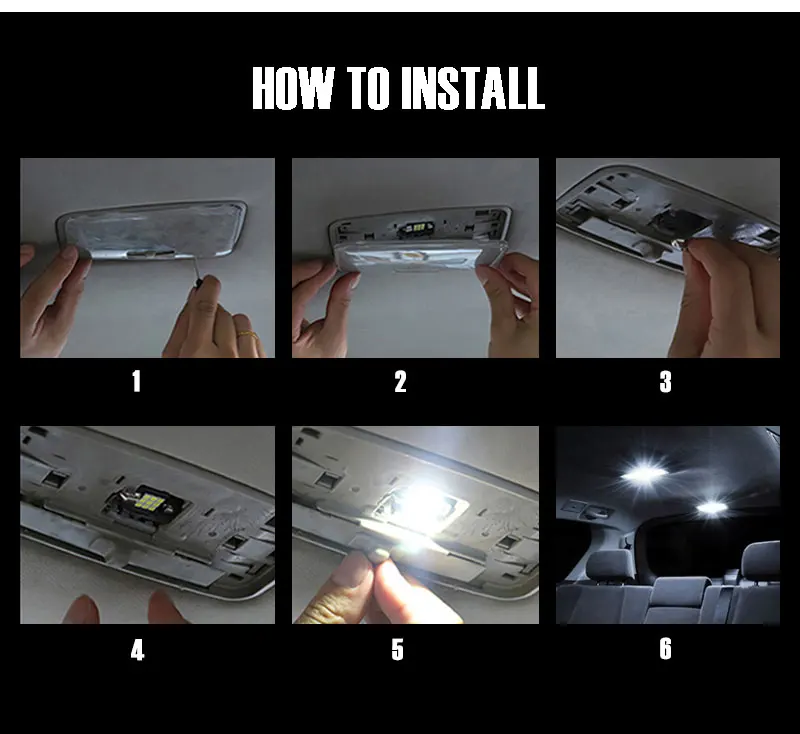 HOW TO INSTALL

1

2

3

4

5

6