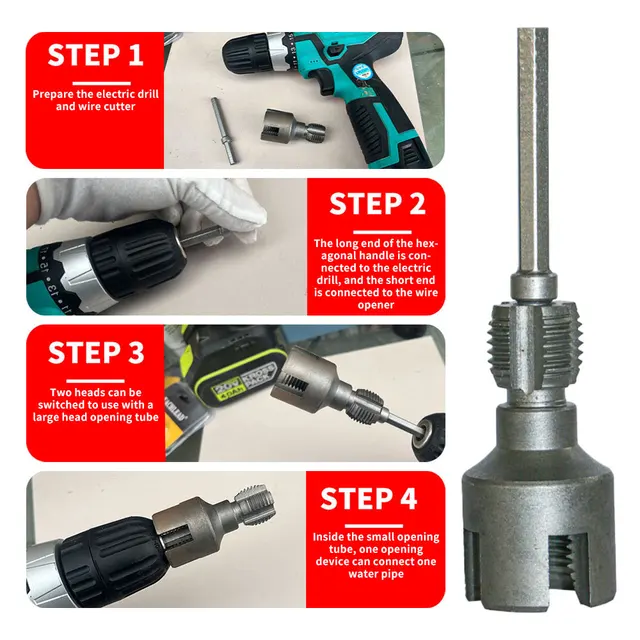 STEP 1

Prepare the electric drill and wire cutter

STEP 2

The long end of the hexagonal handle is connected to the electric drill, and the short end is connected to the wire opener

STEP 3

Two heads can be switched to use with a large head opening tube

20V
4.0Ah

STEP 4

Inside the small opening tube, one opening device can connect one water pipe