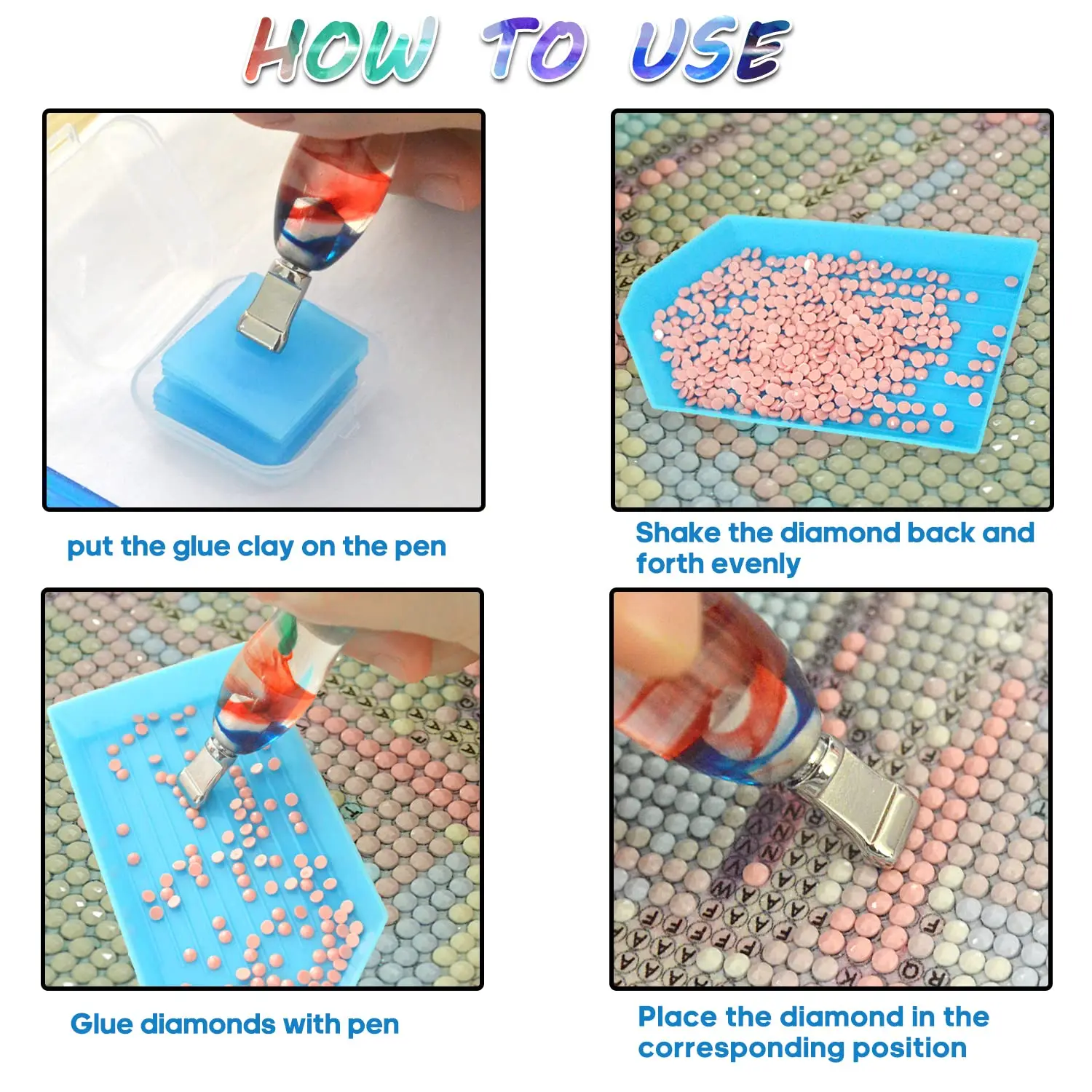 HOW TO USE

put the glue clay on the pen

Shake the diamond back and forth evenly

Glue diamonds with pen

Place the diamond in the corresponding position