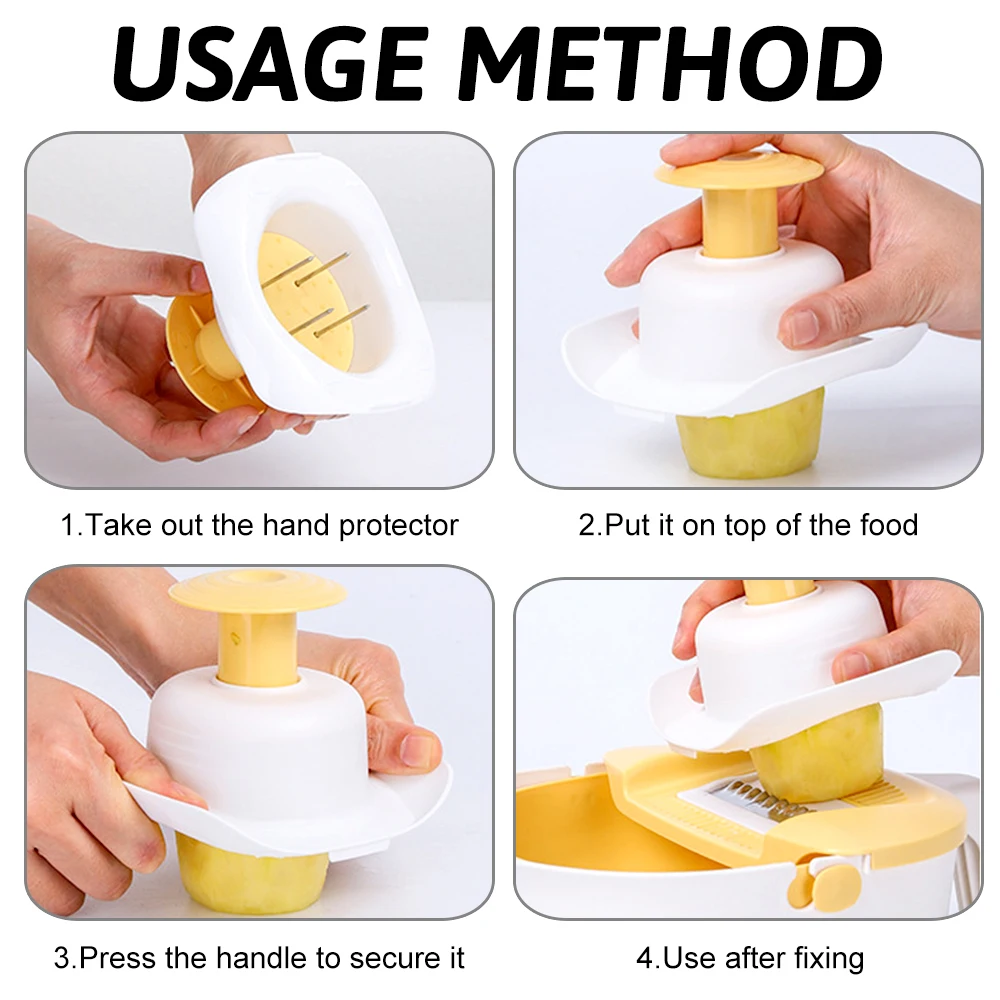 USAGE METHOD

1.Take out the hand protector

2.Put it on top of the food

3.Press the handle to secure it

4.Use after fixing