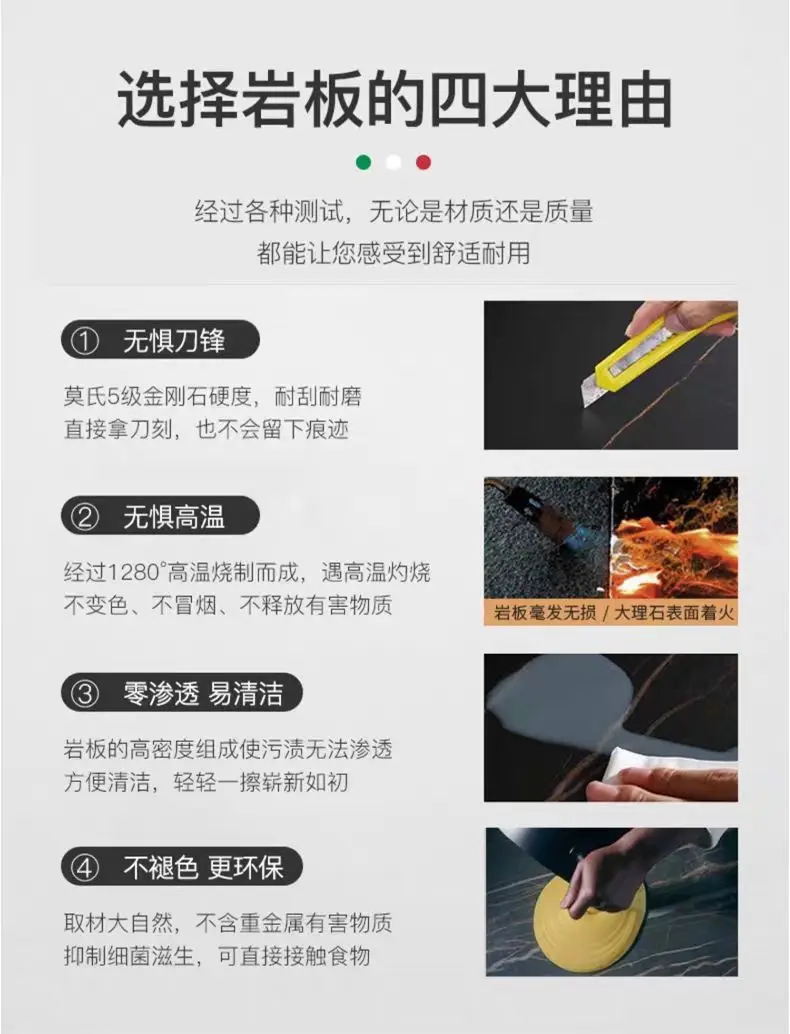 选择岩板的四大理由

经过各种测试，无论是材质还是质量
都能让您感受到舒适耐用

① 无惧刀锋

莫氏5级金刚石硬度，耐刮耐磨
直接拿刀刻，也不会留下痕迹

② 无惧高温

经过1280°高温烧制而成，遇高温灼烧
不变色、不冒烟、不释放有害物质

岩板毫发无损 / 大理石表面着火

③ 零渗透 易清洁

岩板的高密度组成使污渍无法渗透
方便清洁，轻轻一擦崭新如初

④ 不褪色 更环保

取材大自然，不含重金属有害物质
抑制细菌滋生，可直接接触食物