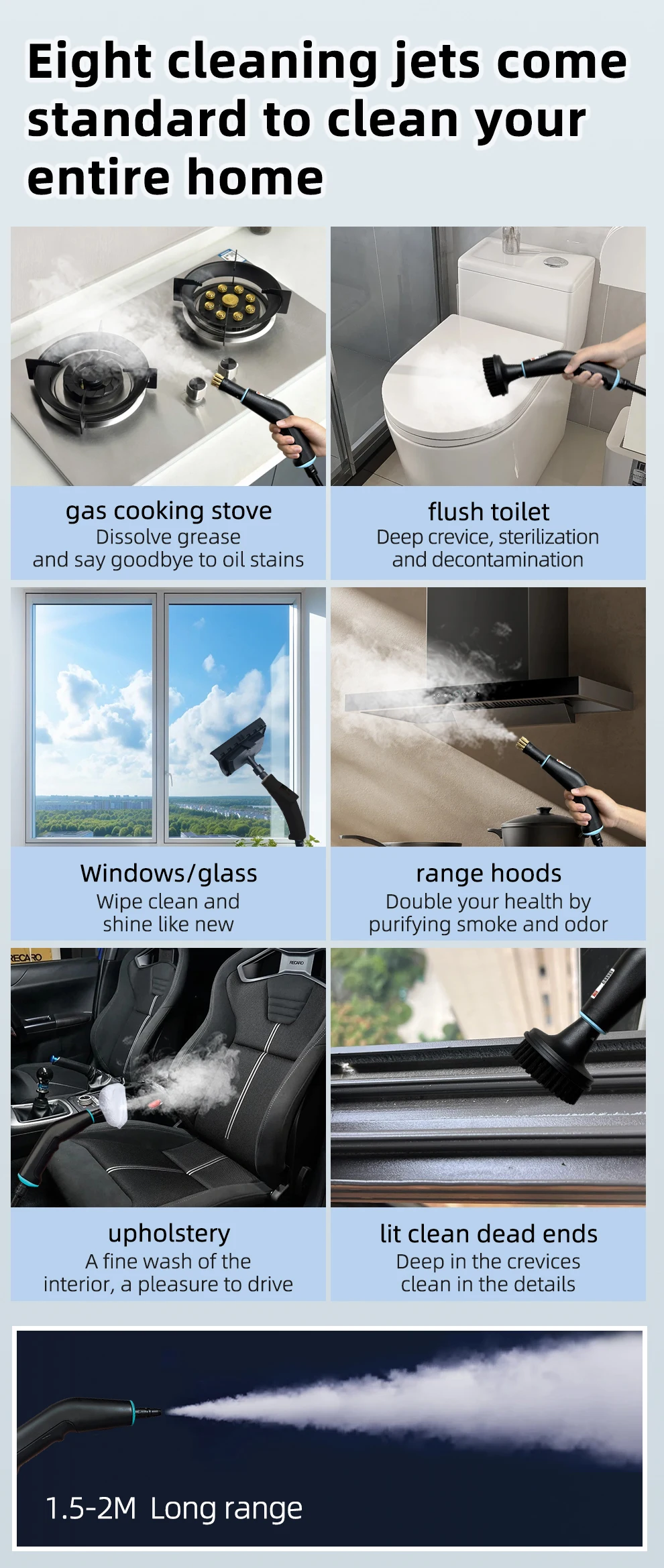 Eight cleaning jets come standard to clean your entire home

gas cooking stove
Dissolve grease
and say goodbye to oil stains

flush toilet
Deep crevice, sterilization
and decontamination

Windows/glass
Wipe clean and
shine like new

range hoods
Double your health by
purifying smoke and odor

RECARO

RECARO

upholstery
A fine wash of the
interior, a pleasure to drive

lit clean dead ends
Deep in the crevices
clean in the details

1.5-2M Long range