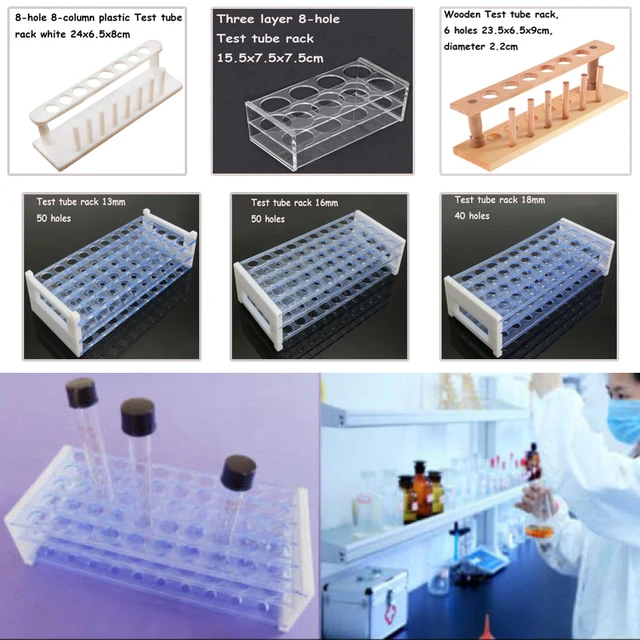 8-hole 8-column plastic Test tube rack white 24x6.5x8cm

Three layer 8-hole Test tube rack 15.5x7.5x7.5cm

Wooden Test tube rack, 6 holes 23.5x6.5x9cm, diameter 2.2cm

Test tube rack 13mm 50 holes

Test tube rack 16mm 50 holes

Test tube rack 18mm 40 holes