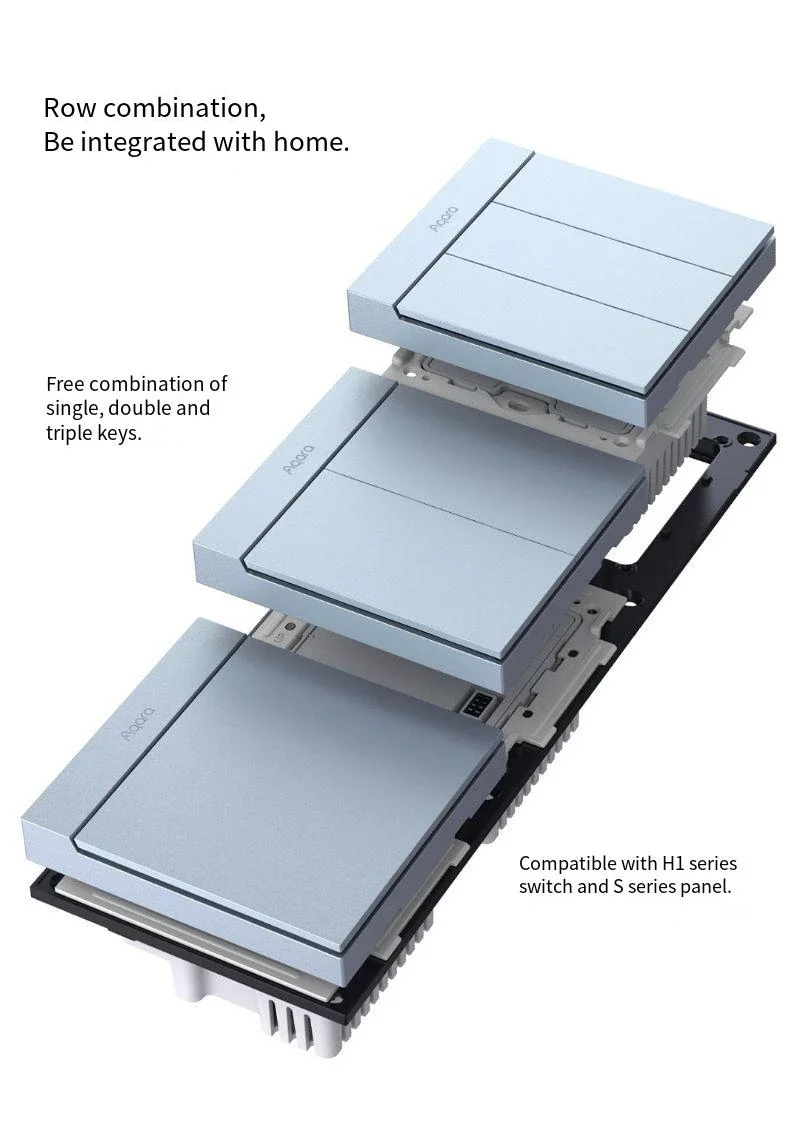 Row combination,
Be integrated with home.

Aqara

Free combination of single, double and triple keys.

Aqara

Aqara

Compatible with H1 series switch and S series panel.