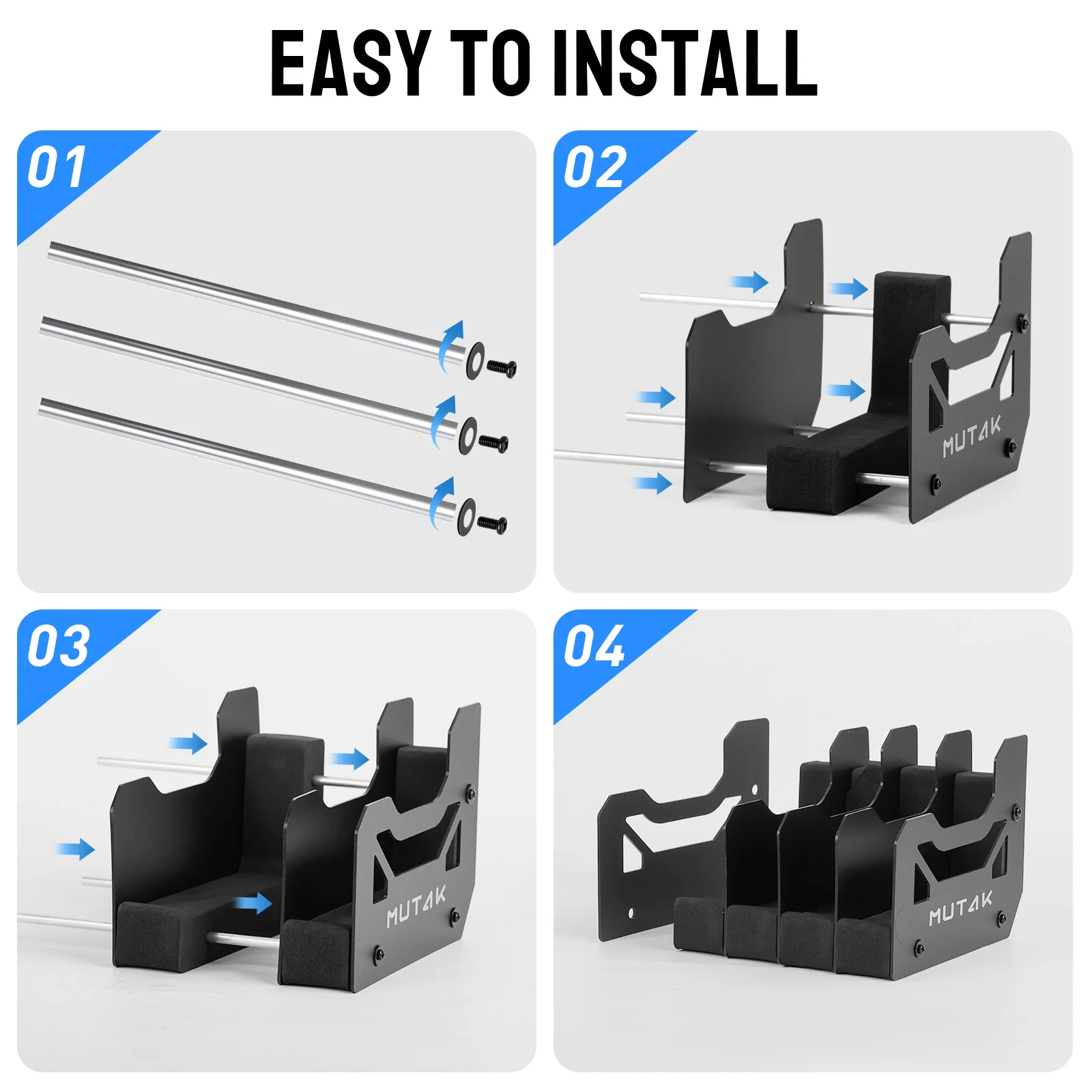 EASY TO INSTALL

01

02

MUTAK

03

MUTAK

04

MUTAK