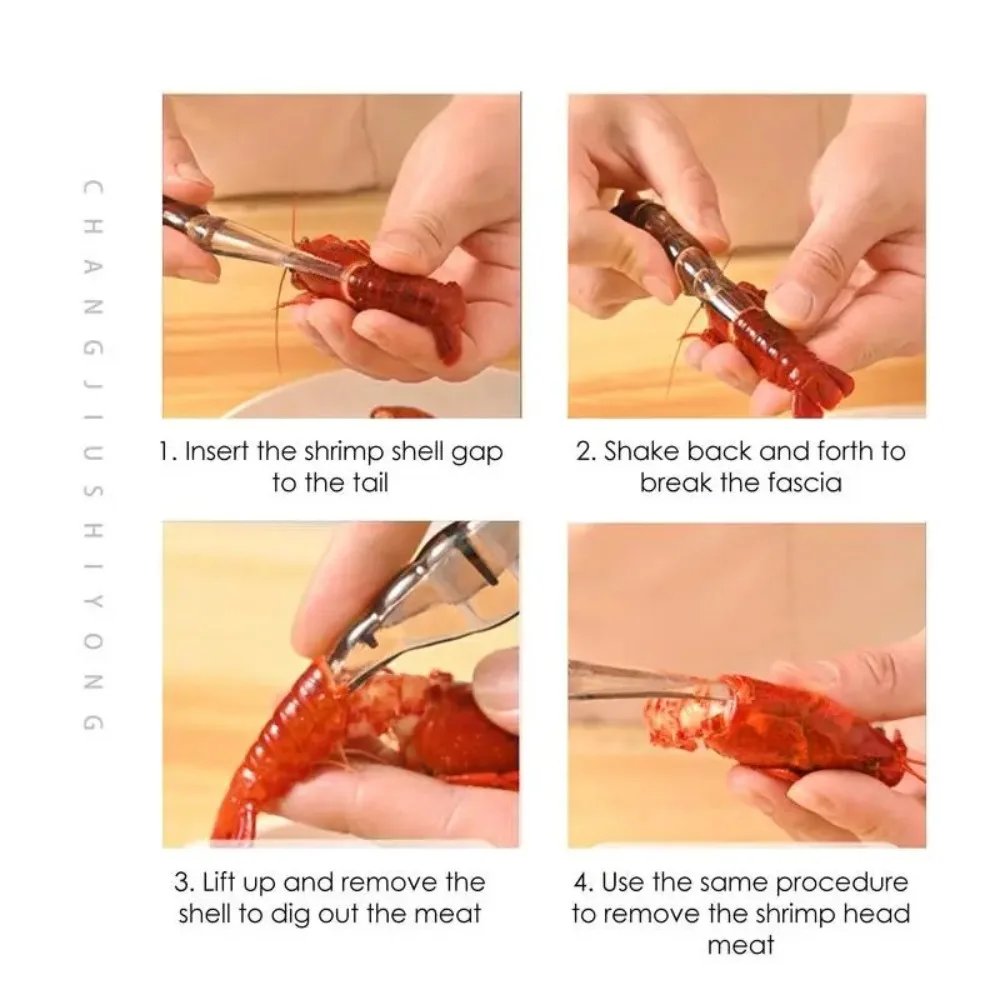 CHANGJIUSHIYONG

1. Insert the shrimp shell gap to the tail

2. Shake back and forth to break the fascia

3. Lift up and remove the shell to dig out the meat

4. Use the same procedure to remove the shrimp head meat