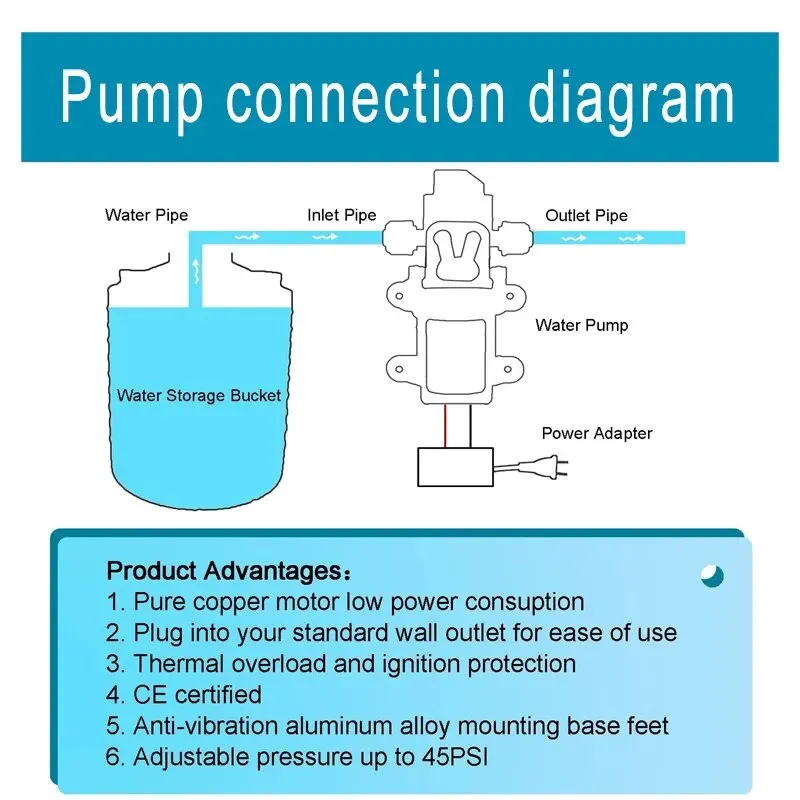 Pump connection diagram

Water Pipe

Inlet Pipe

Outlet Pipe

Water Pump

Water Storage Bucket

Power Adapter

Product Advantages：
1. Pure copper motor low power consuption
2. Plug into your standard wall outlet for ease of use
3. Thermal overload and ignition protection
4. CE certified
5. Anti-vibration aluminum alloy mounting base feet
6. Adjustable pressure up to 45PSI