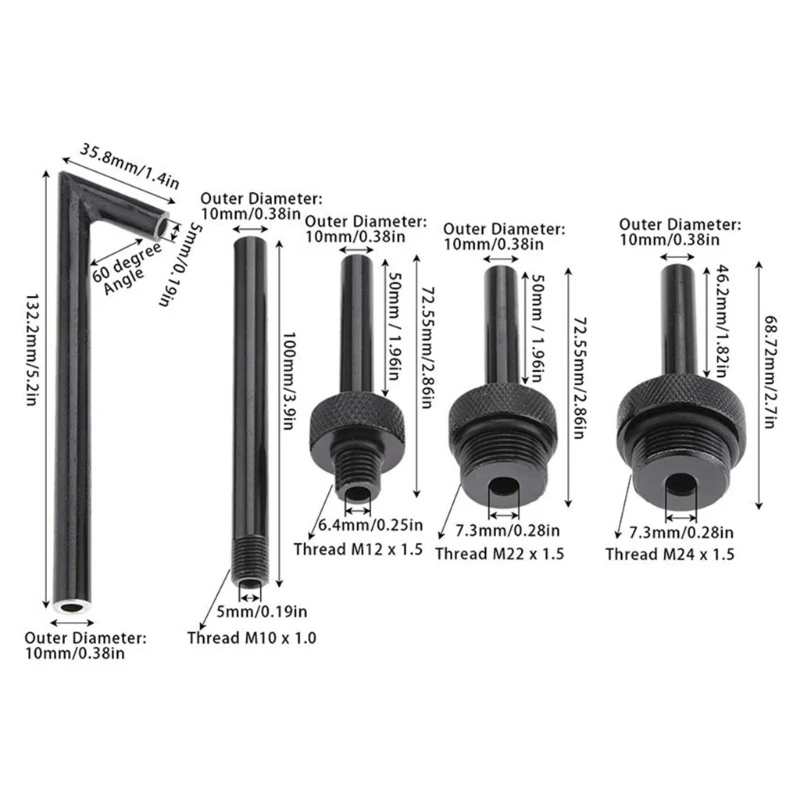 35.8mm/1.4in
5mm/0.19in
60 degree Angle
132.2mm/5.2in
Outer Diameter: 10mm/0.38in

Outer Diameter: 10mm/0.38in
100mm/3.9in
5mm/0.19in
Thread M10 x 1.0

Outer Diameter: 10mm/0.38in
50mm / 1.96in
72.55mm/2.86in
6.4mm/0.25in
Thread M12 x 1.5

Outer Diameter: 10mm/0.38in
50mm / 1.96in
72.55mm/2.86in
7.3mm/0.28in
Thread M22 x 1.5

Outer Diameter: 10mm/0.38in
46.2mm/1.82in
68.72mm/2.7in
7.3mm/0.28in
Thread M24 x 1.5