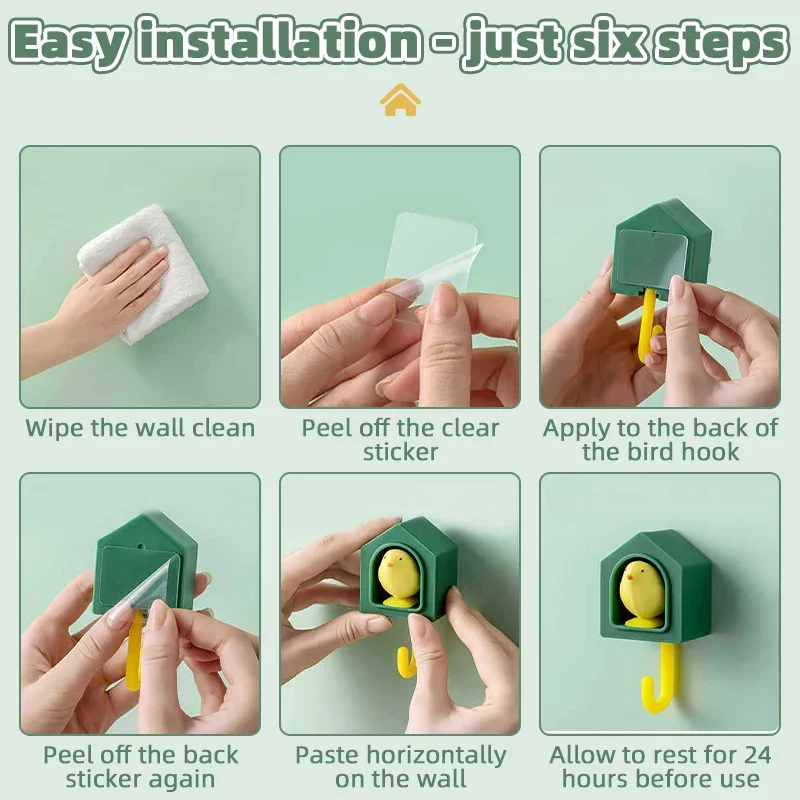 Easy installation - just six steps

Wipe the wall clean

Peel off the clear sticker

Apply to the back of the bird hook

Peel off the back sticker again

Paste horizontally on the wall

Allow to rest for 24 hours before use