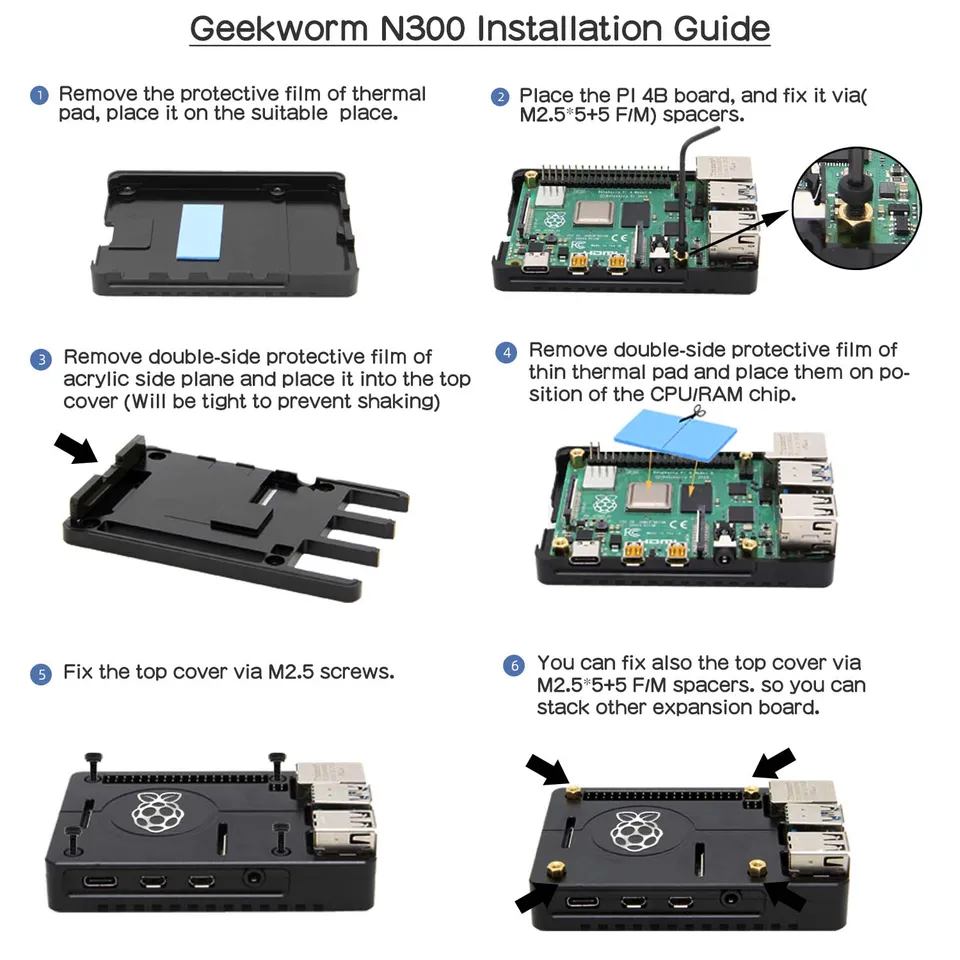 Geekworm N300 Installation Guide

1 Remove the protective film of thermal pad, place it on the suitable place.

2 Place the PI 4B board, and fix it via( M2.5*5+5 F/M) spacers.

3 Remove double-side protective film of acrylic side plane and place it into the top cover (Will be tight to prevent shaking)

4 Remove double-side protective film of thin thermal pad and place them on position of the CPU/RAM chip.

5 Fix the top cover via M2.5 screws.

6 You can fix also the top cover via M2.5*5+5 F/M spacers. so you can stack other expansion board.