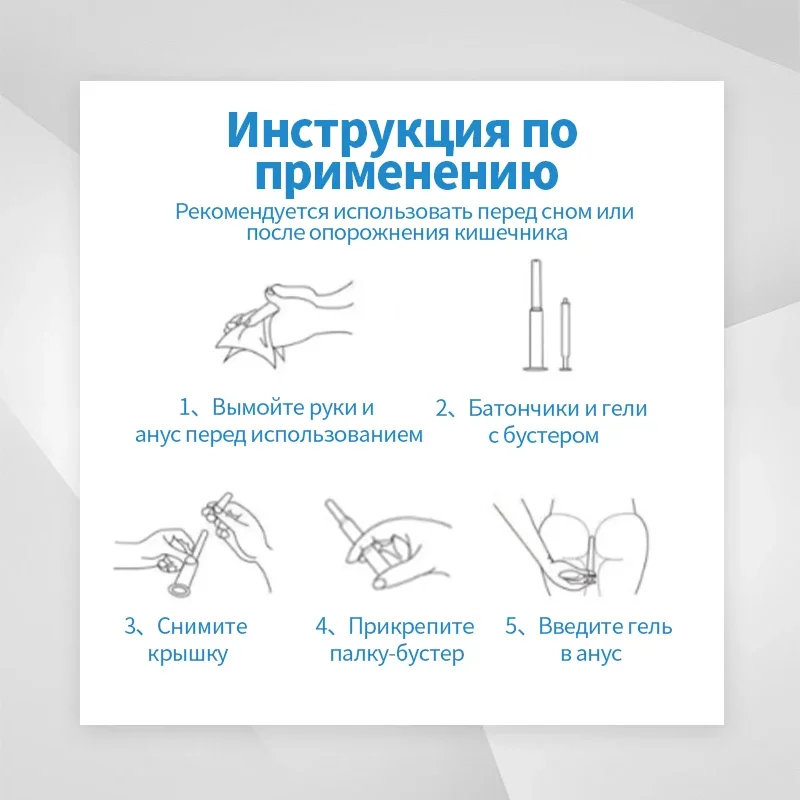 Инструкция по применению

Рекомендуется использовать перед сном или после опорожнения кишечника

1、Вымойте руки и анус перед использованием

2、Батончики и гели с бустером

3、Снимите крышку

4、Прикрепите палку-бустер

5、Введите гель в анус