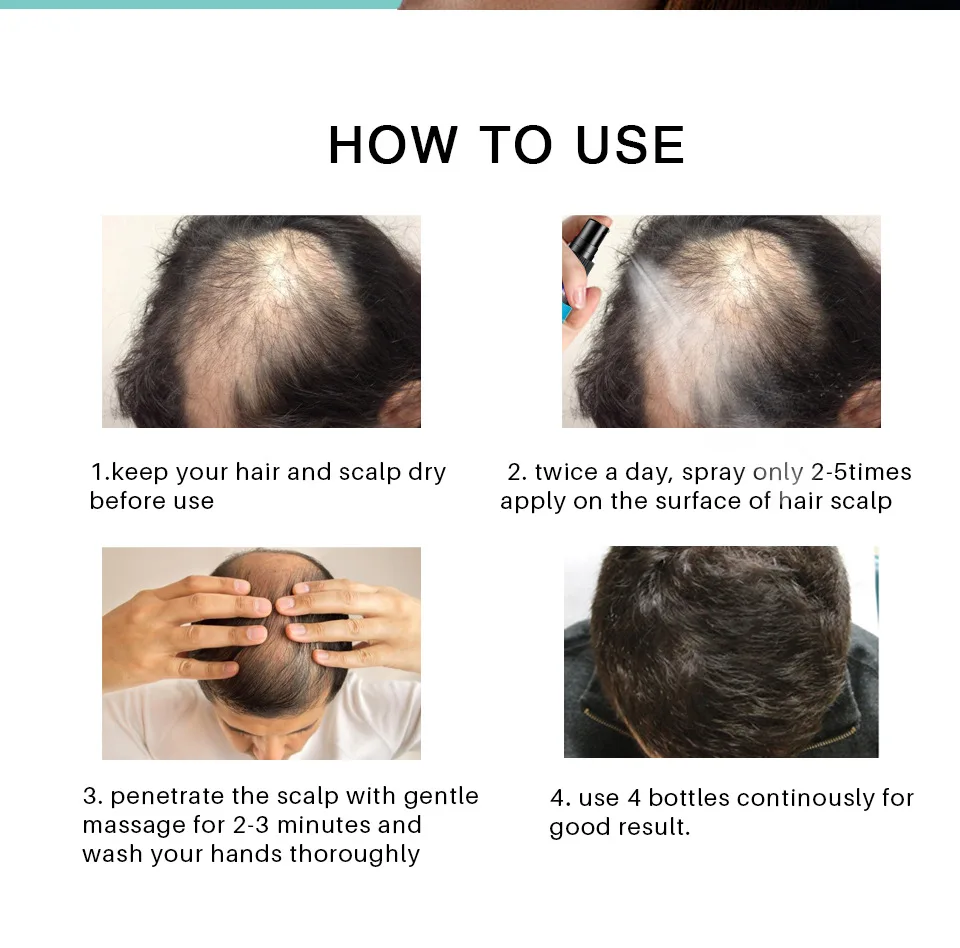 HOW TO USE

1.keep your hair and scalp dry before use

2. twice a day, spray only 2-5times apply on the surface of hair scalp

3. penetrate the scalp with gentle massage for 2-3 minutes and wash your hands thoroughly

4. use 4 bottles continously for good result.